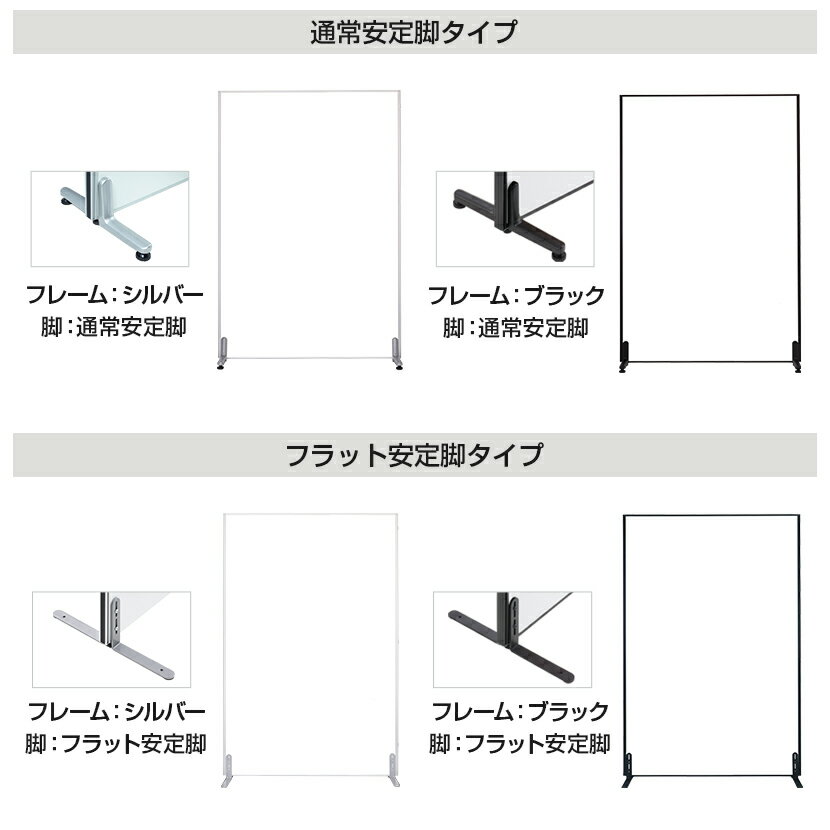 通常安定脚タイプ

フレーム：シルバー
脚：通常安定脚

フレーム：ブラック
脚：通常安定脚

フラット安定脚タイプ

フレーム：シルバー
脚：フラット安定脚

フレーム：ブラック
脚：フラット安定脚