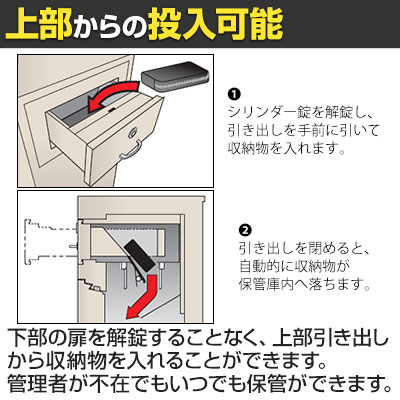 上部からの投入可能

❶
シリンダー錠を解錠し、引き出しを手前に引いて収納物を入れます。

❷
引き出しを閉めると、自動的に収納物が保管庫内へ落ちます。

下部の扉を解錠することなく、上部引き出しから収納物を入れることができます。
管理者が不在でもいつでも保管ができます。