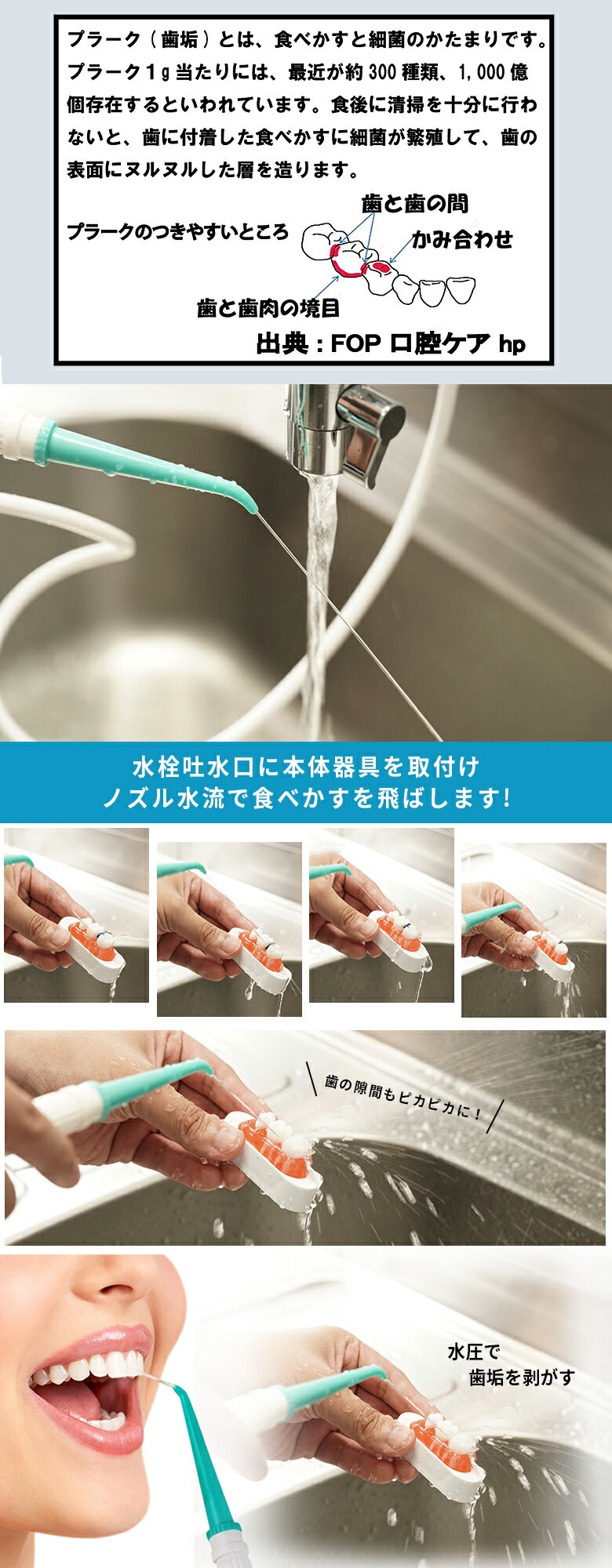 プラーク（歯垢）とは、食べかすと細菌のかたまりです。プラーク1g当たりには、最近が約300種類、1,000億個存在するといわれています。食後に清掃を十分に行わないと、歯に付着した食べかすに細菌が繁殖して、歯の表面にヌルヌルした層を造ります。

プラークのつきやすいところ

歯と歯の間

かみ合わせ

歯と歯肉の境目

出典：FOP 口腔ケア hp

水栓吐水口に本体器具を取付け
ノズル水流で食べかすを飛ばします!

歯の隙間もピカピカに！

水圧で
歯垢を剥がす