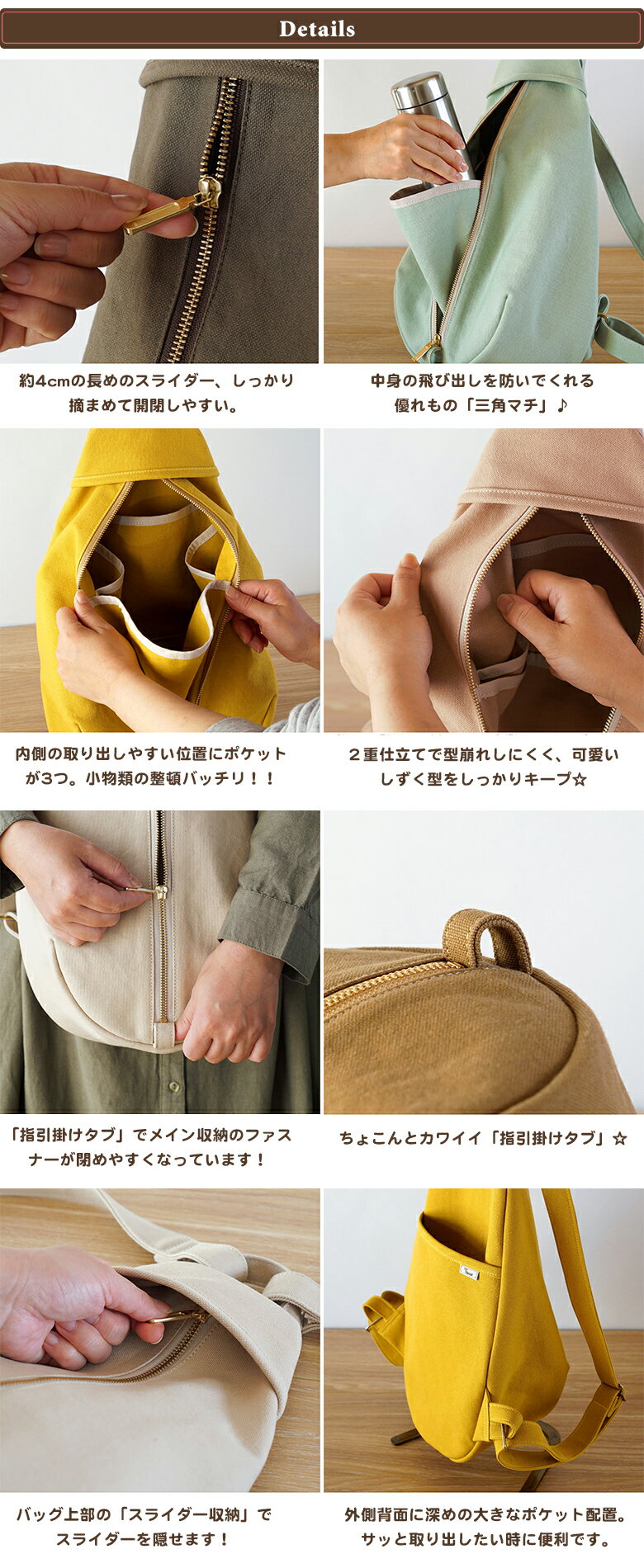 Details

約4cmの長めのスライダー、しっかり摘まめて開閉しやすい。

中身の飛び出しを防いでくれる優れもの「三角マチ」♪

内側の取り出しやすい位置にポケットが3つ。小物類の整頓バッチリ！！

２重仕立てで型崩れしにくく、可愛いしずく型をしっかりキープ☆

「指引掛けタブ」でメイン収納のファスナーが閉めやすくなっています！

ちょこんとカワイイ「指引掛けタブ」☆

バッグ上部の「スライダー収納」でスライダーを隠せます！

外側背面に深めの大きなポケット配置。サッと取り出したい時に便利です。