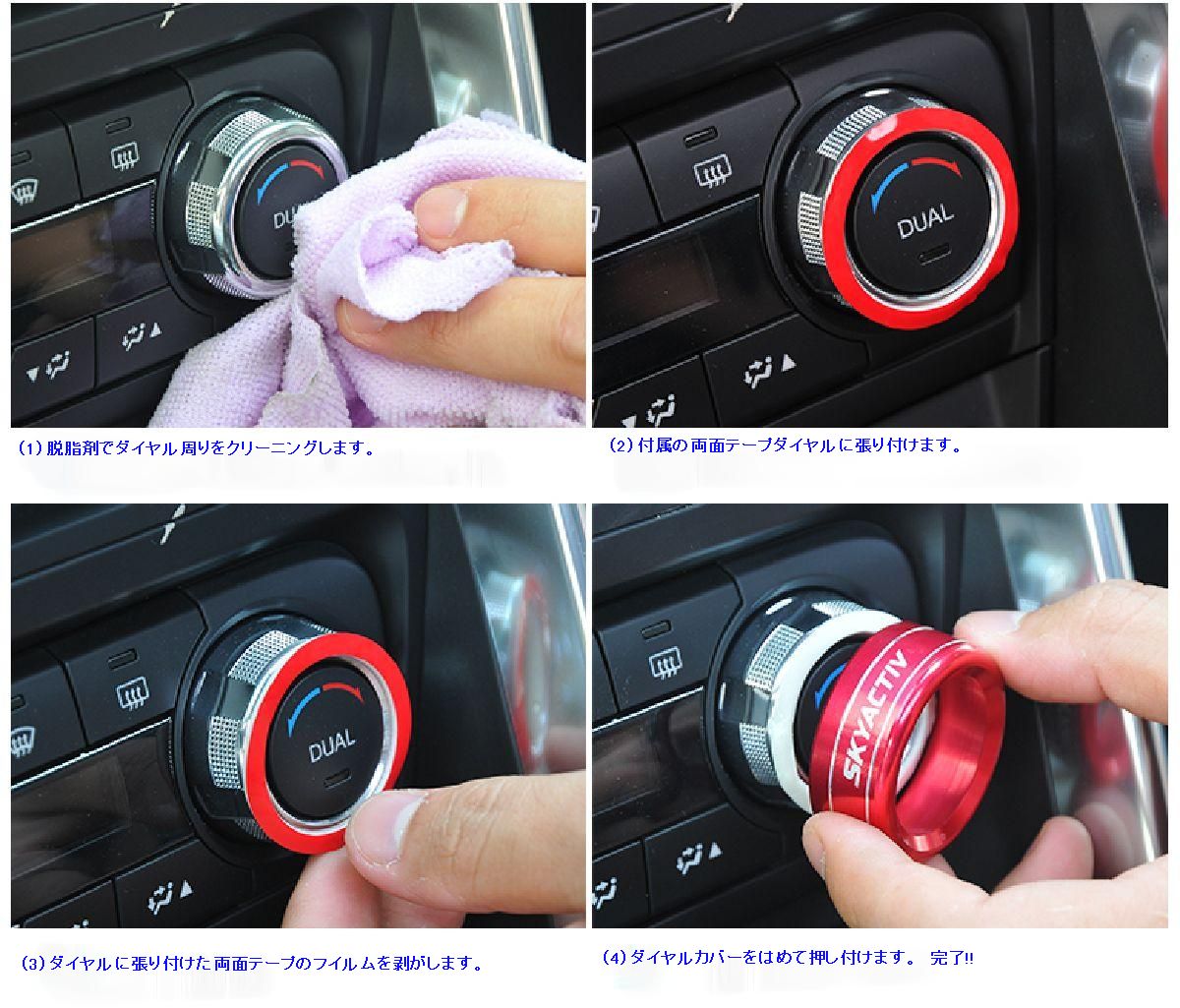 DUAL

(1) 脱脂剤でダイヤル周りをクリーニングします。

DUAL

(2) 付属の両面テープダイヤルに張り付けます。

DUAL

(3) ダイヤルに張り付けた両面テープのフイルムを剥がします。

SKYACTIV

(4) ダイヤルカバーをはめて押し付けます。 完了!!