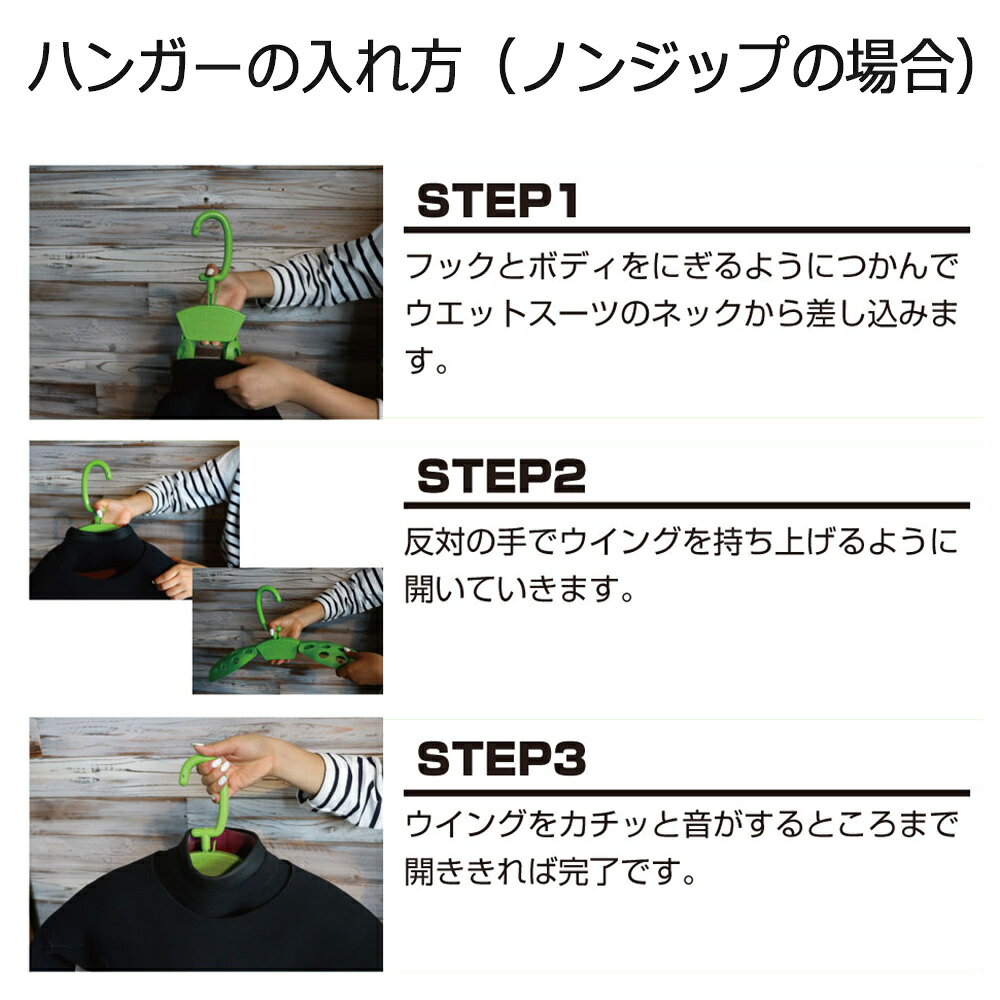 ハンガーの入れ方（ノンジップの場合）

STEP1

フックとボディをにぎるようにつかんでウエットスーツのネックから差し込みます。

STEP2

反対の手でウイングを持ち上げるように開いていきます。

STEP3

ウイングをカチッと音がするところまで開ききれば完了です。