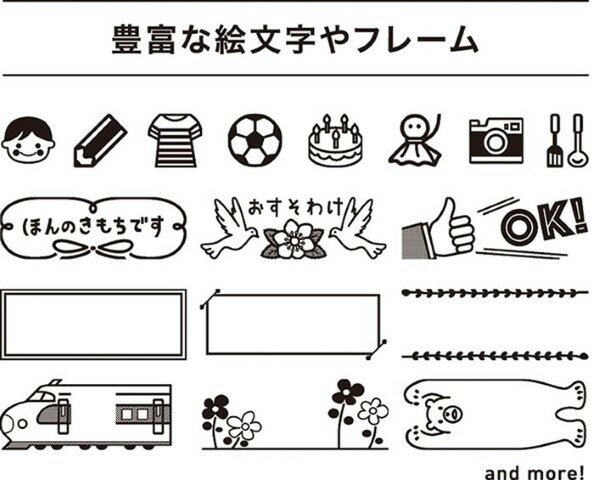 豊富な絵文字やフレーム

ほんのきもちです

おすそわけ

OK!

and more!