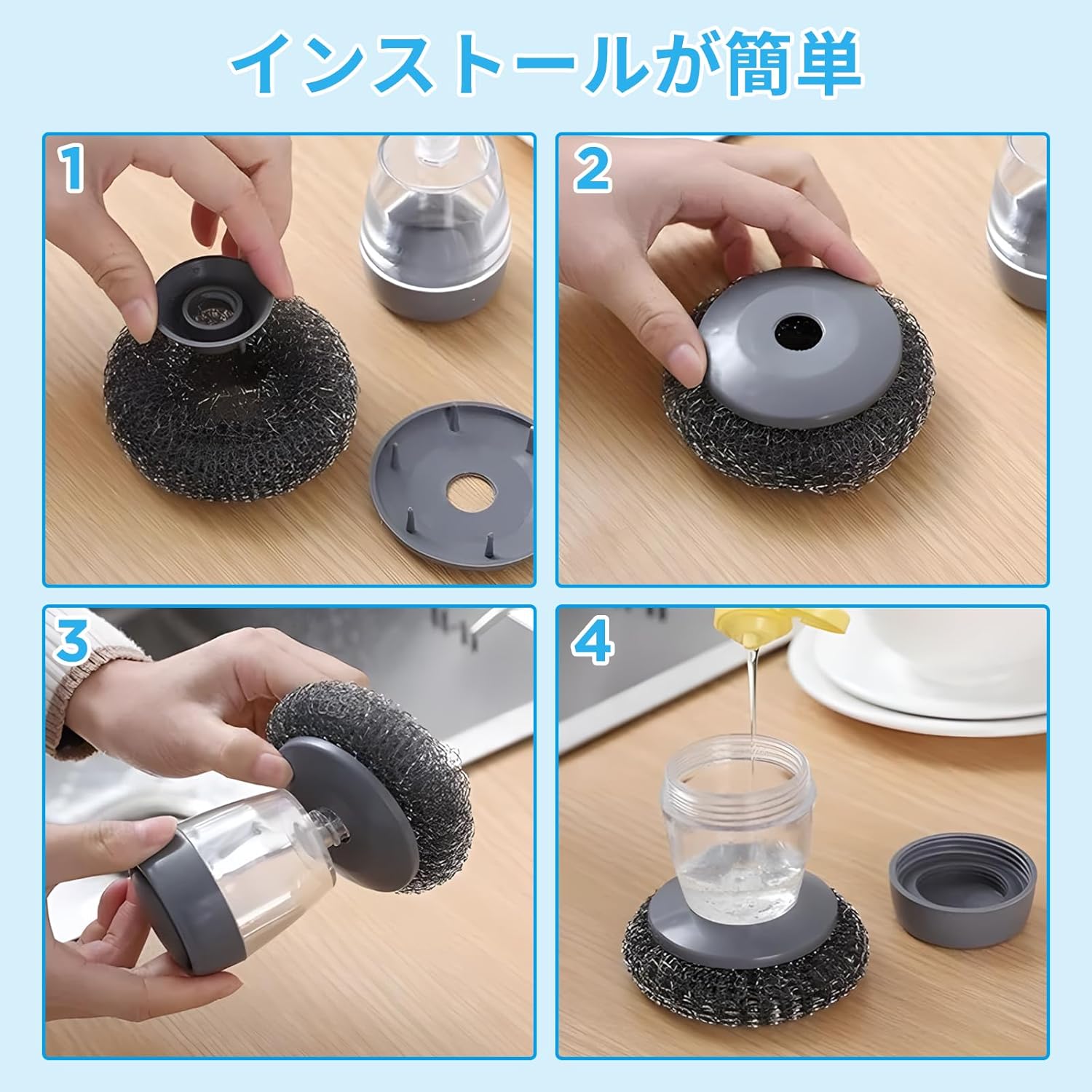 インストールが簡単

1

2

3

4