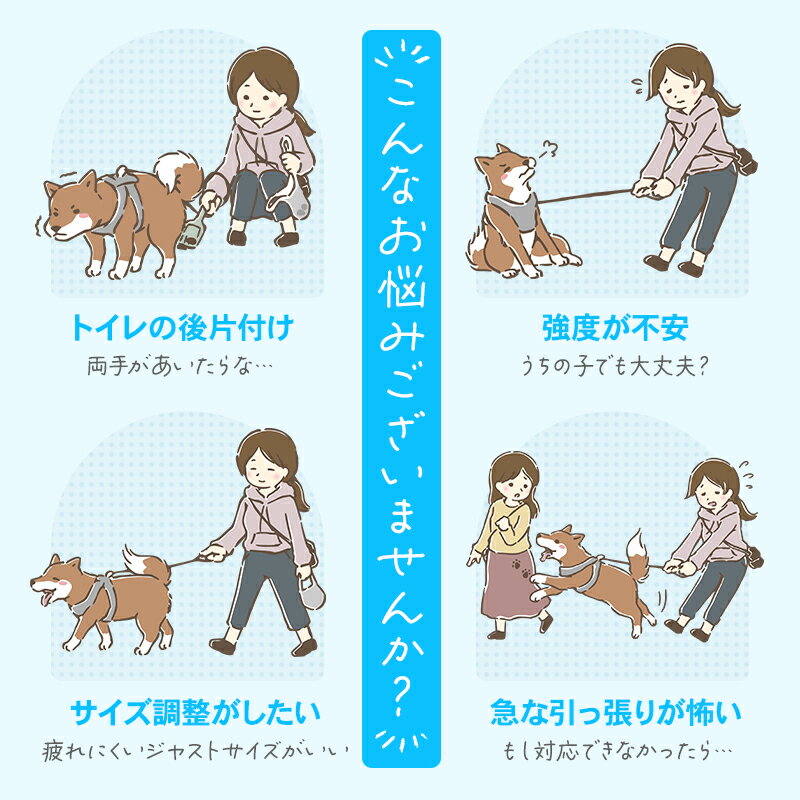 こんなお悩みございませんか？

トイレの後片付け
両手があいたらな…

強度が不安
うちの子でも大丈夫？

サイズ調整がしたい
疲れにくいジャストサイズがいい

急な引っ張りが怖い
もし対応できなかったら…