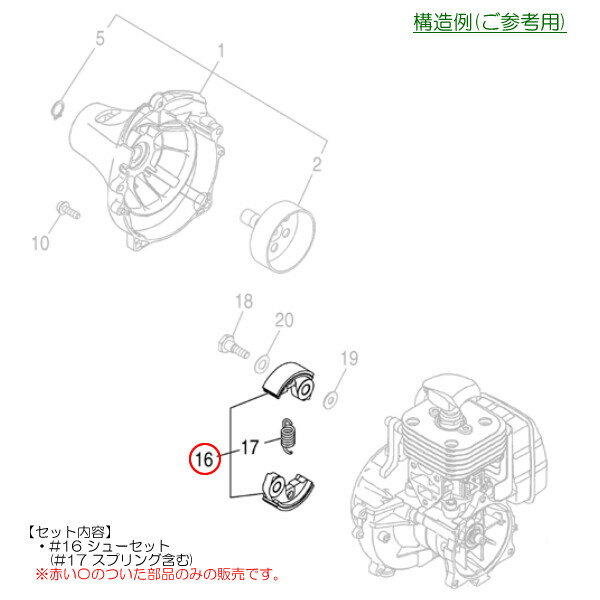 構造例(ご参考用)

5
1
2
10
18
20
19
16
17

【セット内容】
・#16 シューセット
(#17 スプリング含む)
※赤い○のついた部品のみの販売です。