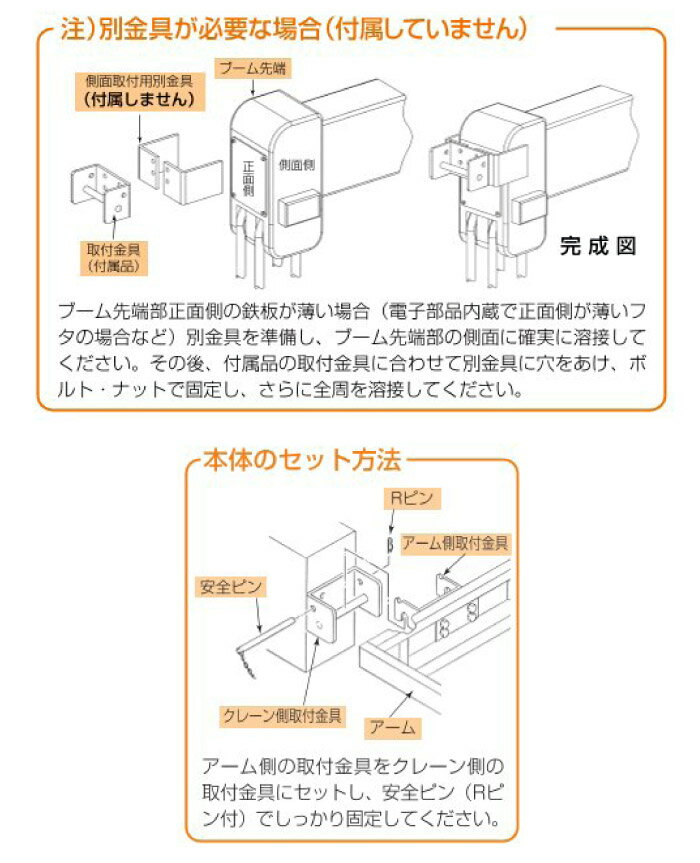 注）別金具が必要な場合（付属していません）

側面取付用別金具
（付属しません）

ブーム先端

正面側

側面側

取付金具
（付属品）

完成図

ブーム先端部正面側の鉄板が薄い場合（電子部品内蔵で正面側が薄いフタの場合など）別金具を準備し、ブーム先端部の側面に確実に溶接してください。その後、付属品の取付金具に合わせて別金具に穴をあけ、ボルト・ナットで固定し、さらに全周を溶接してください。

本体のセット方法

Rピン

アーム側取付金具

安全ピン

クレーン側取付金具

アーム

アーム側の取付金具をクレーン側の取付金具にセットし、安全ピン（Rピン付）でしっかり固定してください。