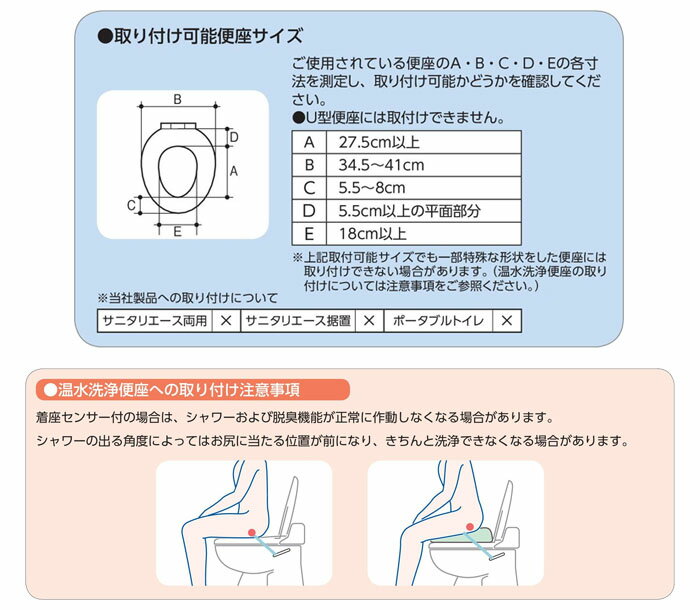 ●取り付け可能便座サイズ

B
D
A
C
E

ご使用されている便座のA・B・C・D・Eの各寸法を測定し、取り付け可能かどうかを確認してください。
●U型便座には取付けできません。

| A | 27.5cm以上 |
|---|---|
| B | 34.5～41cm |
| C | 5.5～8cm |
| D | 5.5cm以上の平面部分 |
| E | 18cm以上 |

※上記取付可能サイズでも一部特殊な形状をした便座には取り付けできない場合があります。(温水洗浄便座の取り付けについては注意事項をご参照ください。)

※当社製品への取り付けについて

| サニタリエース両用 | × | サニタリエース据置 | × | ポータブルトイレ | × |
|---|---|---|---|---|---|

●温水洗浄便座への取り付け注意事項

着座センサー付の場合は、シャワーおよび脱臭機能が正常に作動しなくなる場合があります。

シャワーの出る角度によってはお尻に当たる位置が前になり、きちんと洗浄できなくなる場合があります。