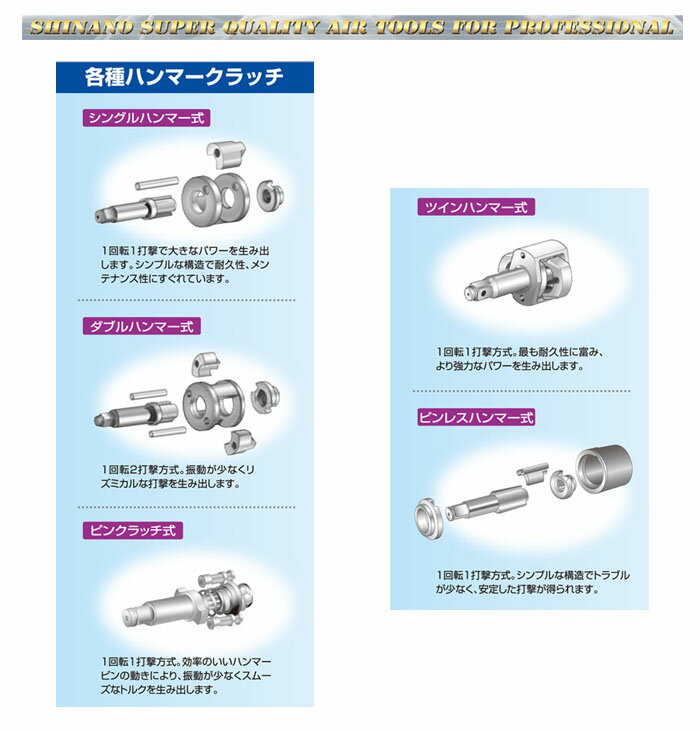 SHINANO SUPER QUALITY AIR TOOLS FOR PROFESSIONAL

各種ハンマークラッチ

シングルハンマー式

1回転1打撃で大きなパワーを生み出します。シンプルな構造で耐久性、メンテナンス性にすぐれています。

ダブルハンマー式

1回転2打撃方式。振動が少なくリズミカルな打撃を生み出します。

ピンクラッチ式

1回転1打撃方式。効率のいいハンマーピンの動きにより、振動が少なくスムーズなトルクを生み出します。

ツインハンマー式

1回転1打撃方式。最も耐久性に富み、より強力なパワーを生み出します。

ピンレスハンマー式

1回転1打撃方式。シンプルな構造でトラブルが少なく、安定した打撃が得られます。