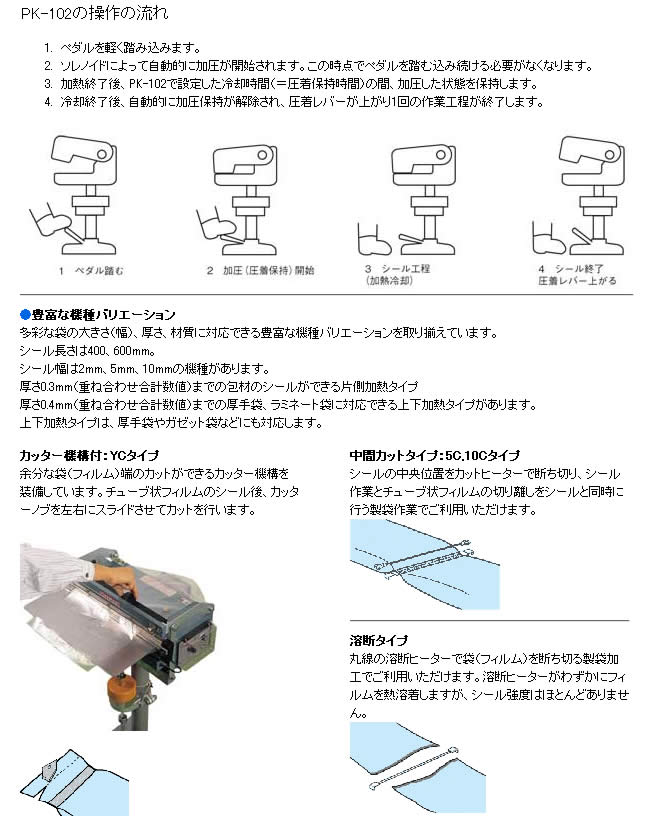 PK-102の操作の流れ

1. ペダルを軽く踏み込みます。
2. ソレノイドによって自動的に加圧が開始されます。この時点でペダルを踏む込み続ける必要がなくなります。
3. 加熱終了後、PK-102で設定した冷却時間(=圧着保持時間)の間、加圧した状態を保持します。
4. 冷却終了後、自動的に加圧保持が解除され、圧着レバーが上がり1回の作業工程が終了します。

1 ペダル踏む

2 加圧(圧着保持)開始

3 シール工程 (加熱冷却)

4 シール終了 圧着レバー上がる

●豊富な機種バリエーション
多彩な袋の大きさ(幅)、厚さ、材質に対応できる豊富な機種バリエーションを取り揃えています。
シール長さは400、600mm。
シール幅は2mm、5mm、10mmの機種があります。
厚さ0.3mm(重ね合わせ合計数値)までの包材のシールができる片側加熱タイプ
厚さ0.4mm(重ね合わせ合計数値)までの厚手袋、ラミネート袋に対応できる上下加熱タイプがあります。
上下加熱タイプは、厚手袋やガゼット袋などにも対応します。

カッター機構付:YCタイプ
余分な袋(フィルム)端のカットができるカッター機構を装備しています。チューブ状フィルムのシール後、カッターノブを左右にスライドさせてカットを行います。

中間カットタイプ:5C,10Cタイプ
シールの中央位置をカットヒーターで断ち切り、シール作業とチューブ状フィルムの切り離しをシールと同時に行う製袋作業でご利用いただけます。

溶断タイプ
丸線の溶断ヒーターで袋(フィルム)を断ち切る製袋加工でご利用いただけます。溶断ヒーターがわずかにフィルムを熱溶着しますが、シール強度はほとんどありません。