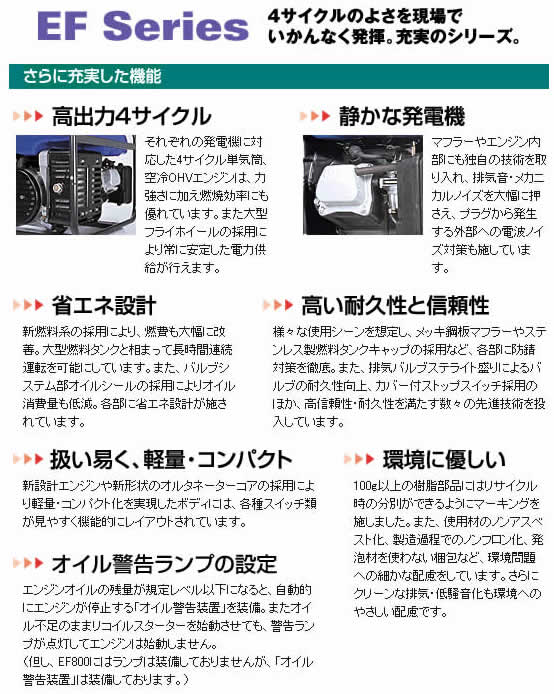 EF Series 4サイクルのよさを現場でいかんなく発揮。充実のシリーズ。

さらに充実した機能

高出力4サイクル

それぞれの発電機に対応した4サイクル単気筒、空冷OHVエンジンは、力強さに加え燃焼効率にも優れています。また大型フライホイールの採用により常に安定した電力供給が行えます。

静かな発電機

マフラーやエンジン内部にも独自の技術を取り入れ、排気音・メカニカルノイズを大幅に押さえ、プラグから発生する外部への電波ノイズ対策も施しています。

省エネ設計

新燃料系の採用により、燃費も大幅に改善。大型燃料タンクと相まって長時間連続運転を可能にしています。また、バルブシステム部オイルシールの採用によりオイル消費量も低減。各部に省エネ設計が施されています。

高い耐久性と信頼性

様々な使用シーンを想定し、メッキ鋼板マフラーやステンレス製燃料タンクキャップの採用など、各部に防錆対策を徹底。また、排気バルブステライト盛りによるバルブの耐久性向上、カバー付ストップスイッチ採用のほか、高信頼性・耐久性を満たす数々の先進技術を投入しています。

扱い易く、軽量・コンパクト

新設計エンジンや新形状のオルタネーターコアの採用により軽量・コンパクト化を実現したボディには、各種スイッチ類が見やすく機能的にレイアウトされています。

環境に優しい

100g以上の樹脂部品にはリサイクル時の分別ができるようにマーキングを施しました。また、使用材のノンアスベスト化、製造過程でのノンフロン化、発泡材を使わない梱包など、環境問題への細かな配慮をしています。さらにクリーンな排気・低騒音化も環境へのやさしい配慮です。

オイル警告ランプの設定

エンジンオイルの残量が規定レベル以下になると、自動的にエンジンが停止する「オイル警告装置」を装備。またオイル不足のままリコイルスターターを始動させても、警告ランプが点灯してエンジンは始動しません。
（但し、EF800にはランプは装備しておりませんが、「オイル警告装置」は装備しております。）