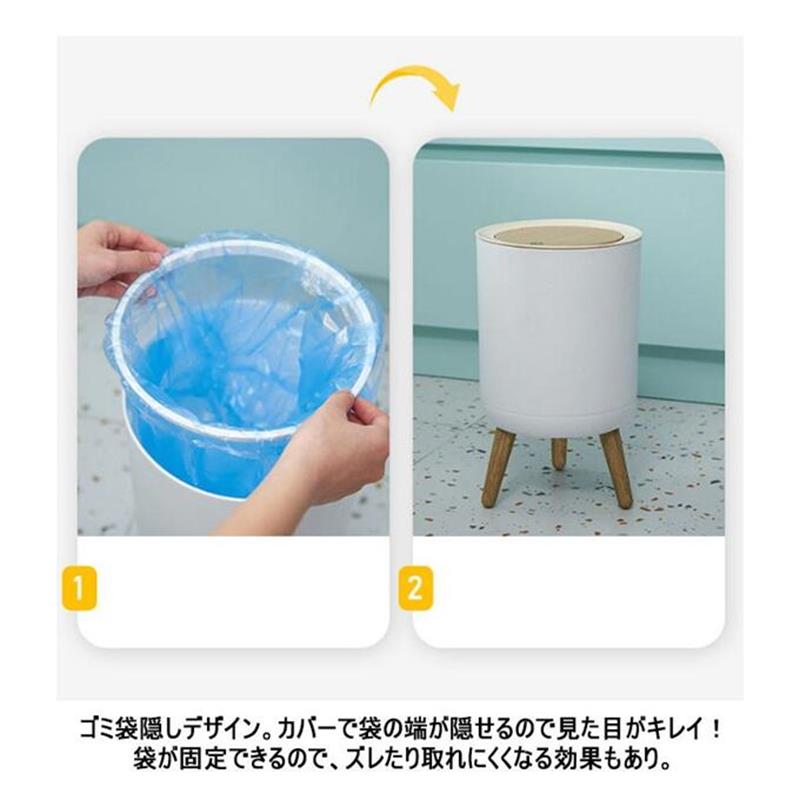 1

2

ゴミ袋隠しデザイン。カバーで袋の端が隠せるので見た目がキレイ！
袋が固定できるので、ズレたり取れにくくなる効果もあり。