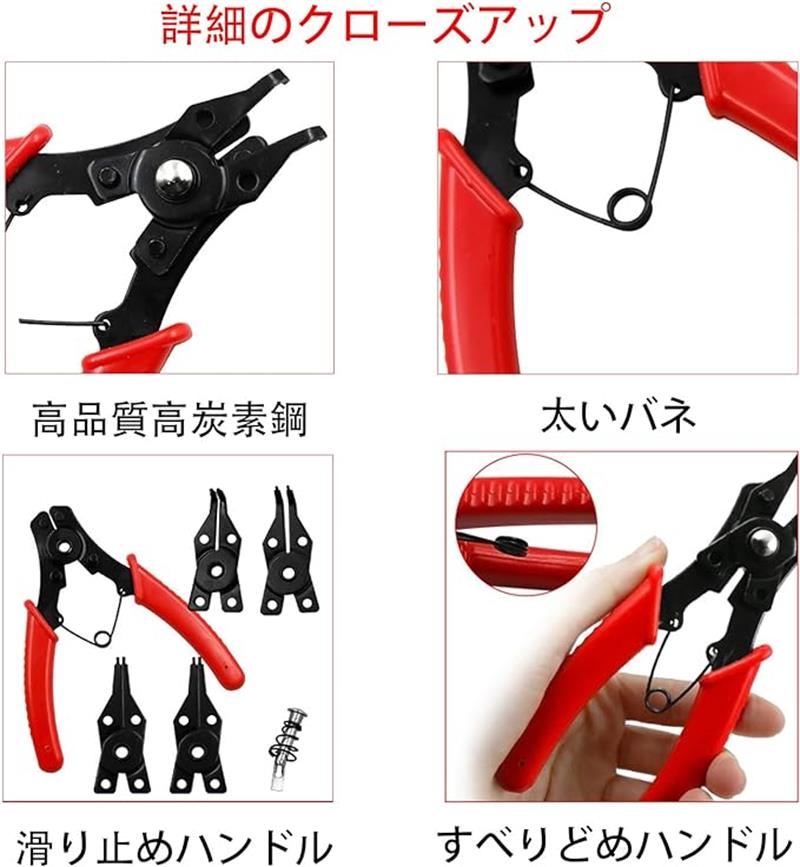 詳細のクローズアップ

高品質高炭素鋼

太いバネ

滑り止めハンドル

すべりどめハンドル