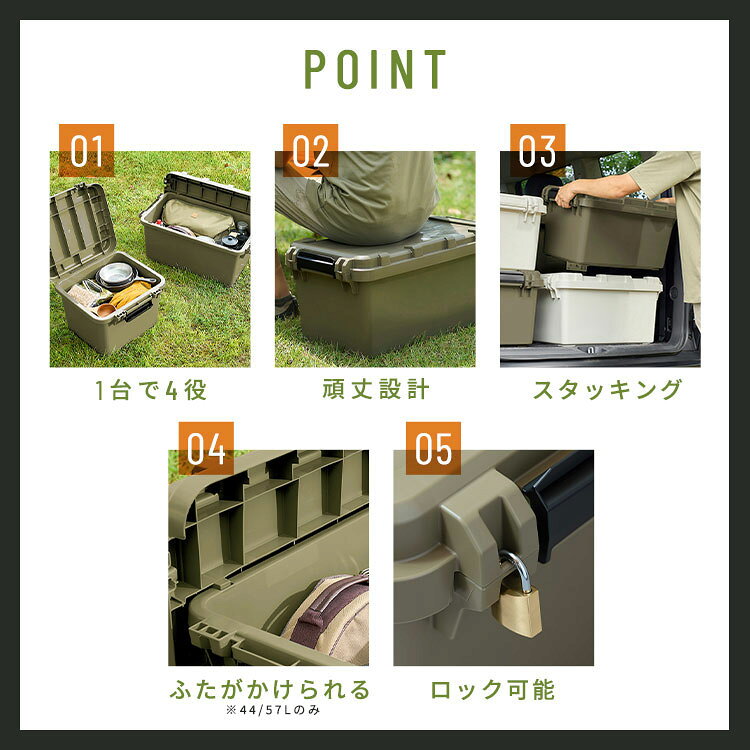 POINT

01
1台で4役

02
頑丈設計

03
スタッキング

04
ふたがかけられる
※44/57Lのみ

05
ロック可能