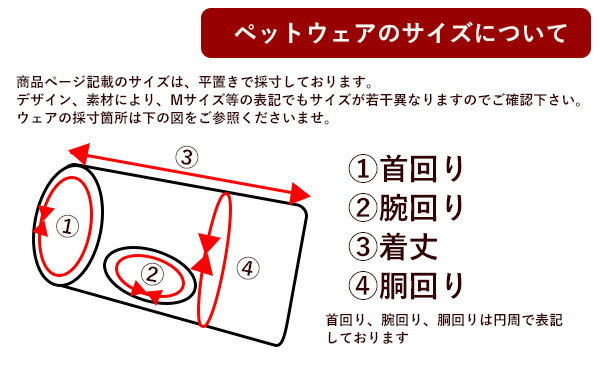 ペットウェアのサイズについて

商品ページ記載のサイズは、平置きで採寸しております。
デザイン、素材により、Mサイズ等の表記でもサイズが若干異なりますのでご確認下さい。
ウェアの採寸箇所は下の図をご参照くださいませ。

③

①

②

④

①首回り
②腕回り
③着丈
④胴回り

首回り、腕回り、胴回りは円周で表記しております