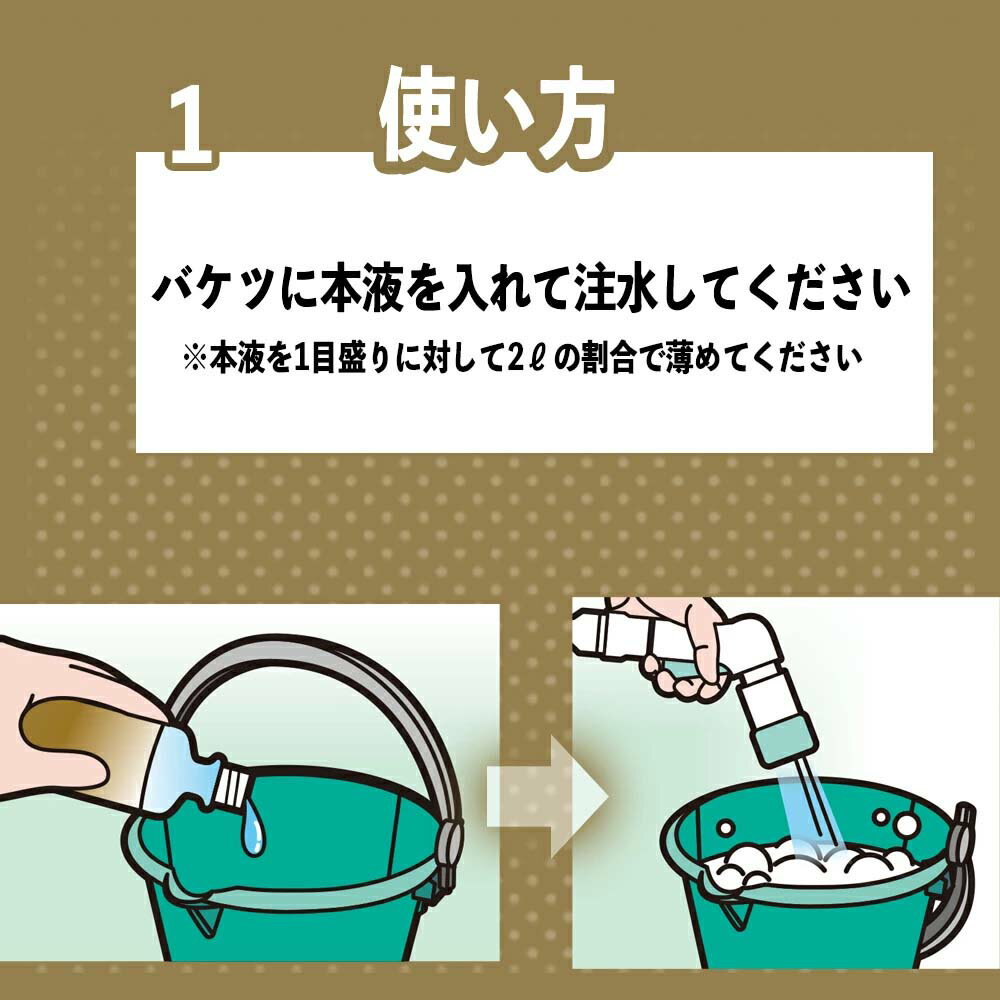 1 使い方

バケツに本液を入れて注水してください

※本液を1目盛りに対して2ℓの割合で薄めてください