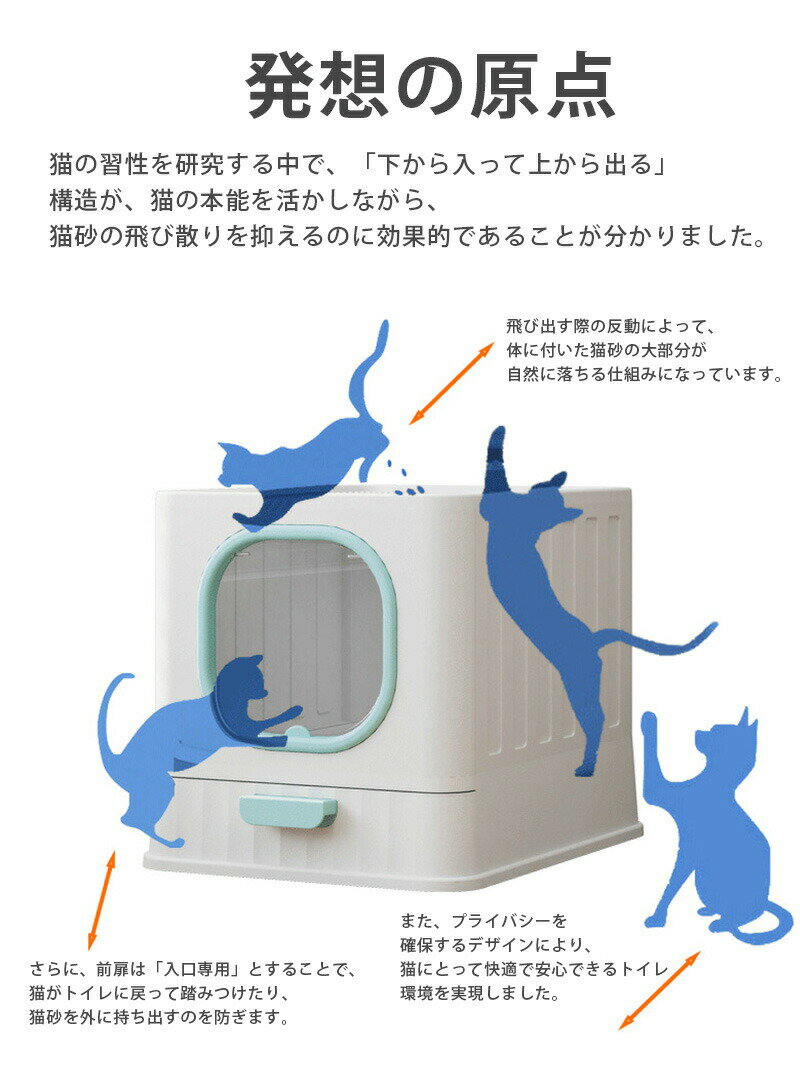 発想の原点

猫の習性を研究する中で、「下から入って上から出る」構造が、猫の本能を活かしながら、猫砂の飛び散りを抑えるのに効果的であることが分かりました。

飛び出す際の反動によって、体に付いた猫砂の大部分が自然に落ちる仕組みになっています。

さらに、前扉は「入口専用」とすることで、猫がトイレに戻って踏みつけたり、猫砂を外に持ち出すのを防ぎます。

また、プライバシーを確保するデザインにより、猫にとって快適で安心できるトイレ環境を実現しました。