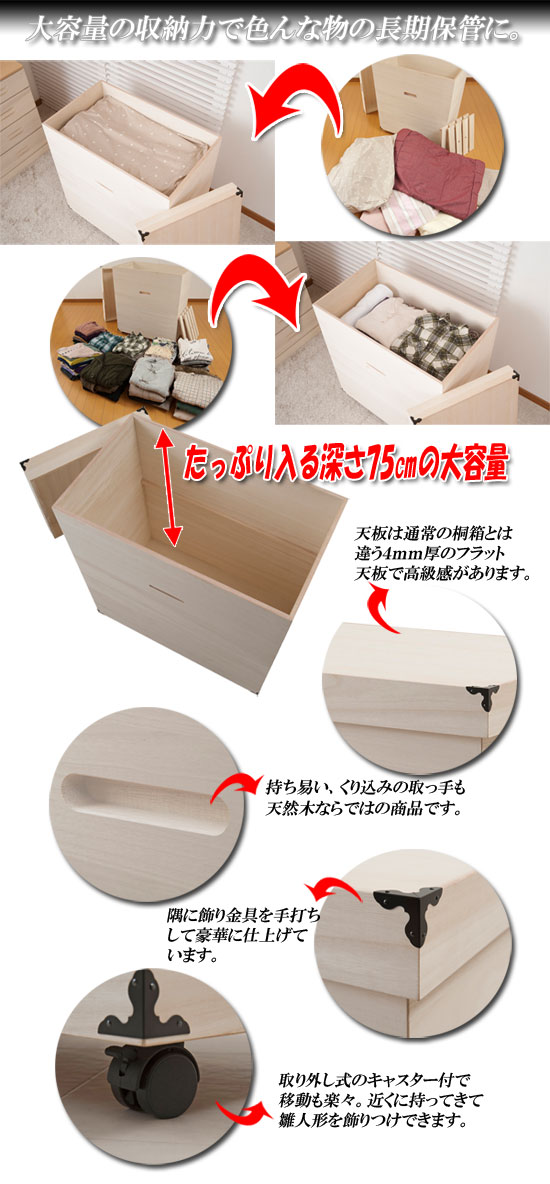 大容量の収納力で色んな物の長期保管に。

たっぷり入る深さ75cmの大容量

天板は通常の桐箱とは違う4mm厚のフラット天板で高級感があります。

持ち易い、くり込みの取っ手も天然木ならではの商品です。

隅に飾り金具を手打ちして豪華に仕上げています。

取り外し式のキャスター付で移動も楽々。近くに持ってきて雛人形を飾りつけできます。