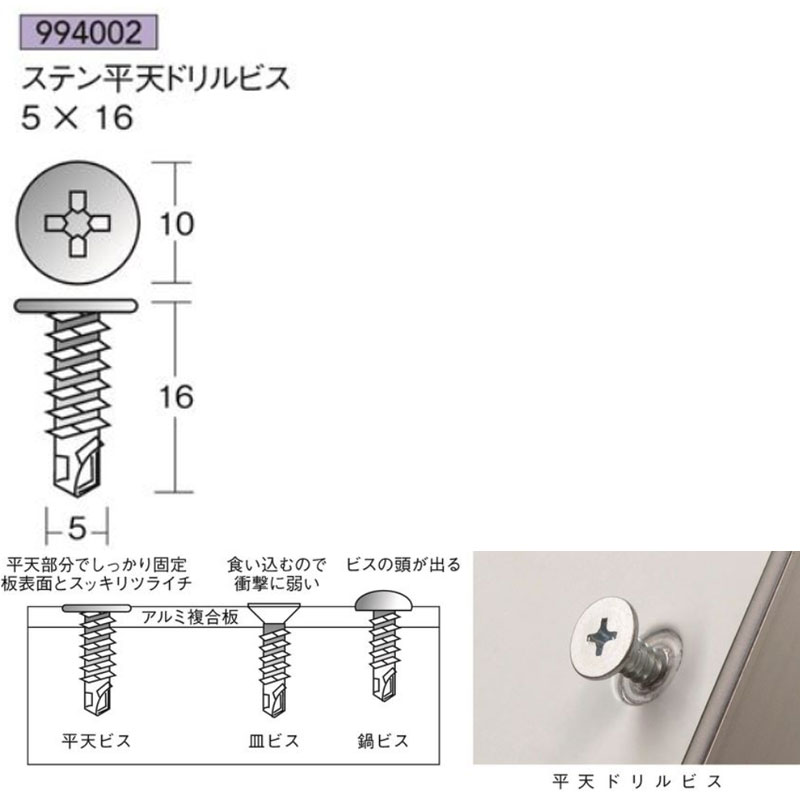 994002

ステン平天ドリルビス
5 × 16

10

16

5

平天部分でしっかり固定
板表面とスッキリツライチ

食い込むので
衝撃に弱い

ビスの頭が出る

アルミ複合板

平天ビス

皿ビス

鍋ビス

平天ドリルビス