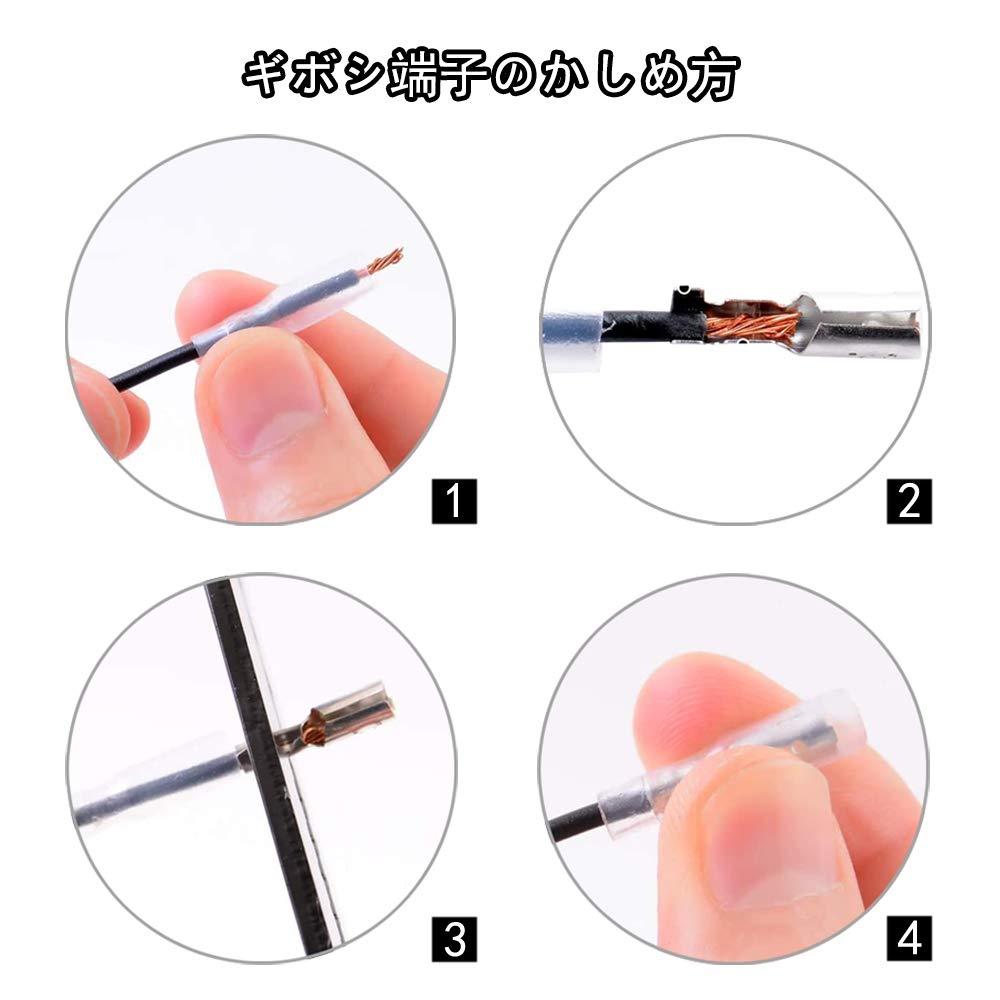 ギボシ端子のかしめ方

1

2

3

4