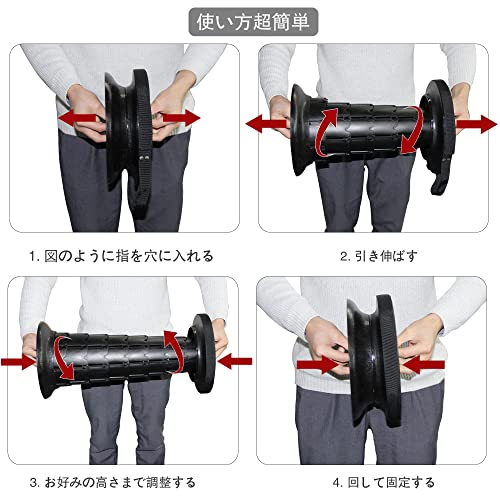 使い方超簡単

1. 図のように指を穴に入れる

2. 引き伸ばす

3. お好みの高さまで調整する

4. 回して固定する