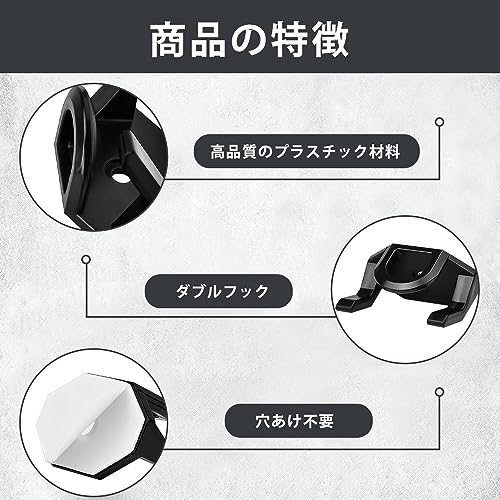 商品の特徴

高品質のプラスチック材料

ダブルフック

穴あけ不要