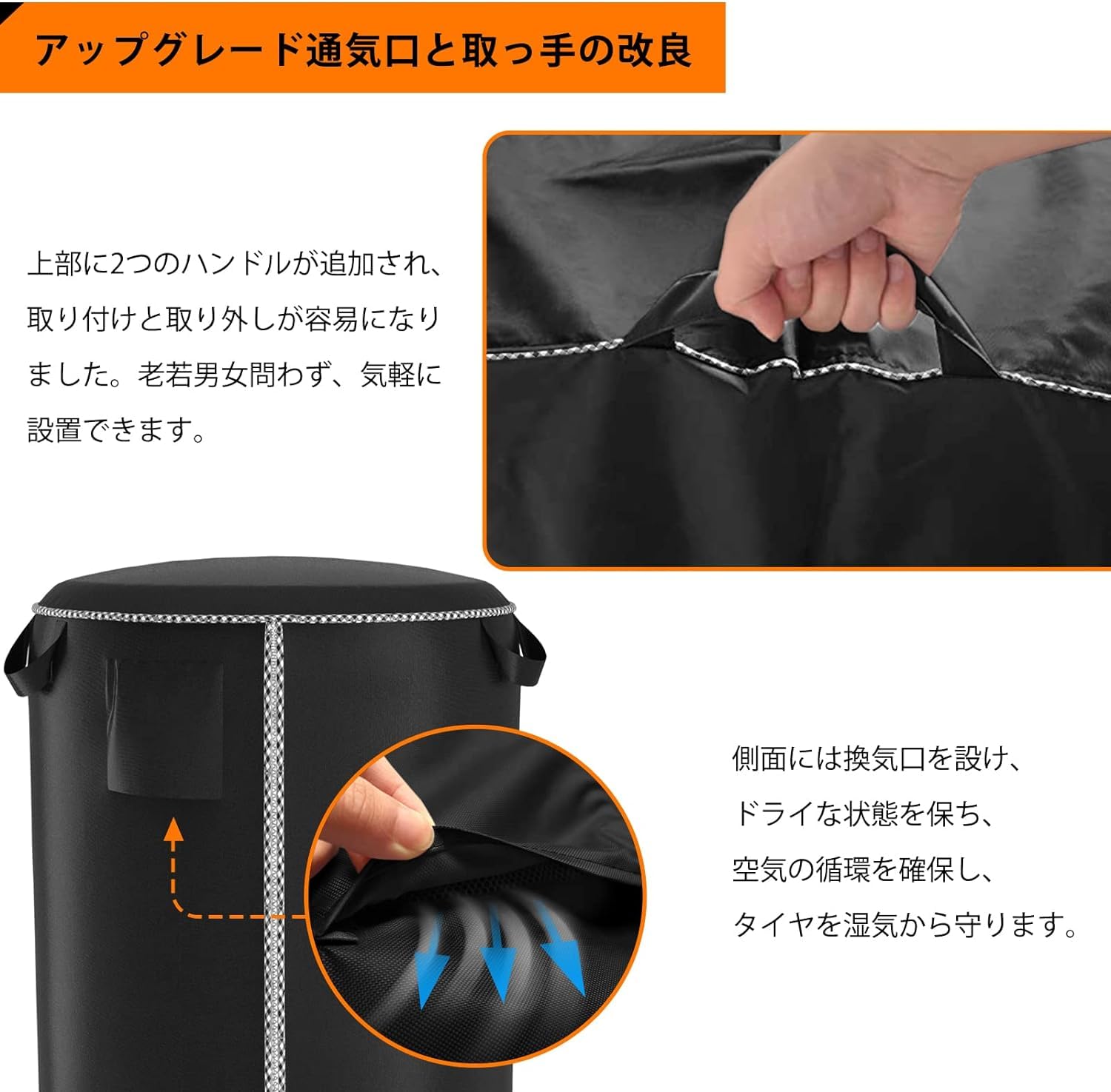 アップグレード通気口と取っ手の改良

上部に2つのハンドルが追加され、取り付けと取り外しが容易になりました。老若男女問わず、気軽に設置できます。

側面には換気口を設け、ドライな状態を保ち、空気の循環を確保し、タイヤを湿気から守ります。