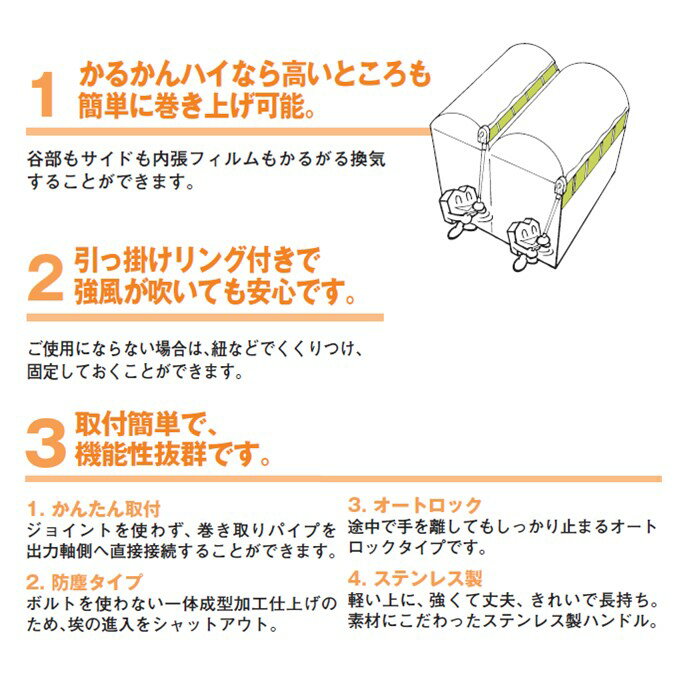 1 かるかんハイなら高いところも簡単に巻き上げ可能。

谷部もサイドも内張フィルムもかるがる換気することができます。

2 引っ掛けリング付きで強風が吹いても安心です。

ご使用にならない場合は、紐などでくくりつけ、固定しておくことができます。

3 取付簡単で、機能性抜群です。

1. かんたん取付
ジョイントを使わず、巻き取りパイプを出力軸側へ直接接続することができます。

2. 防塵タイプ
ボルトを使わない一体成型加工仕上げのため、埃の進入をシャットアウト。

3. オートロック
途中で手を離してもしっかり止まるオートロックタイプです。

4. ステンレス製
軽い上に、強くて丈夫、きれいで長持ち。素材にこだわったステンレス製ハンドル。