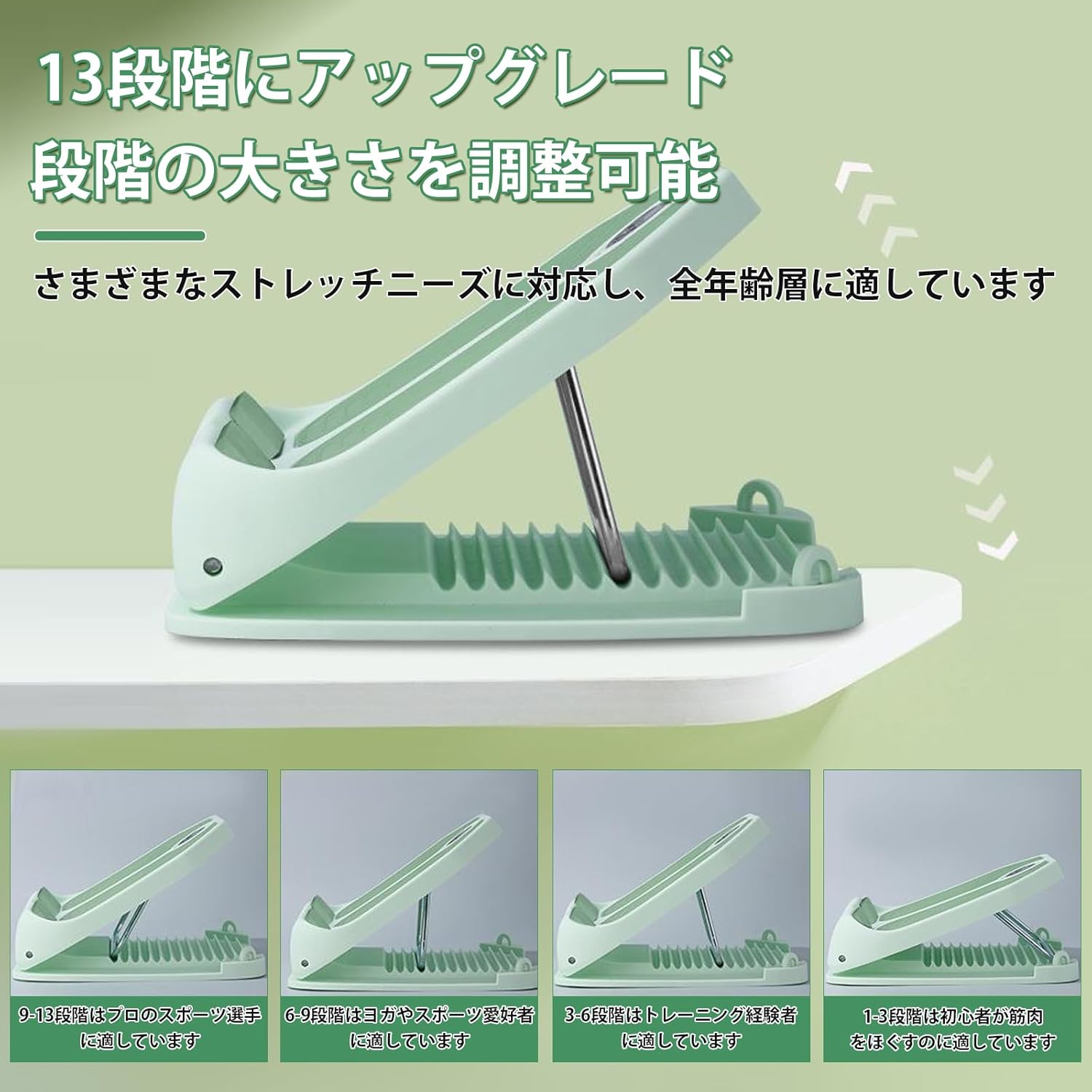 13段階にアップグレード
段階の大きさを調整可能

さまざまなストレッチニーズに対応し、全年齢層に適しています

9-13段階はプロのスポーツ選手に適しています

6-9段階はヨガやスポーツ愛好者に適しています

3-6段階はトレーニング経験者に適しています

1-3段階は初心者が筋肉をほぐすのに適しています