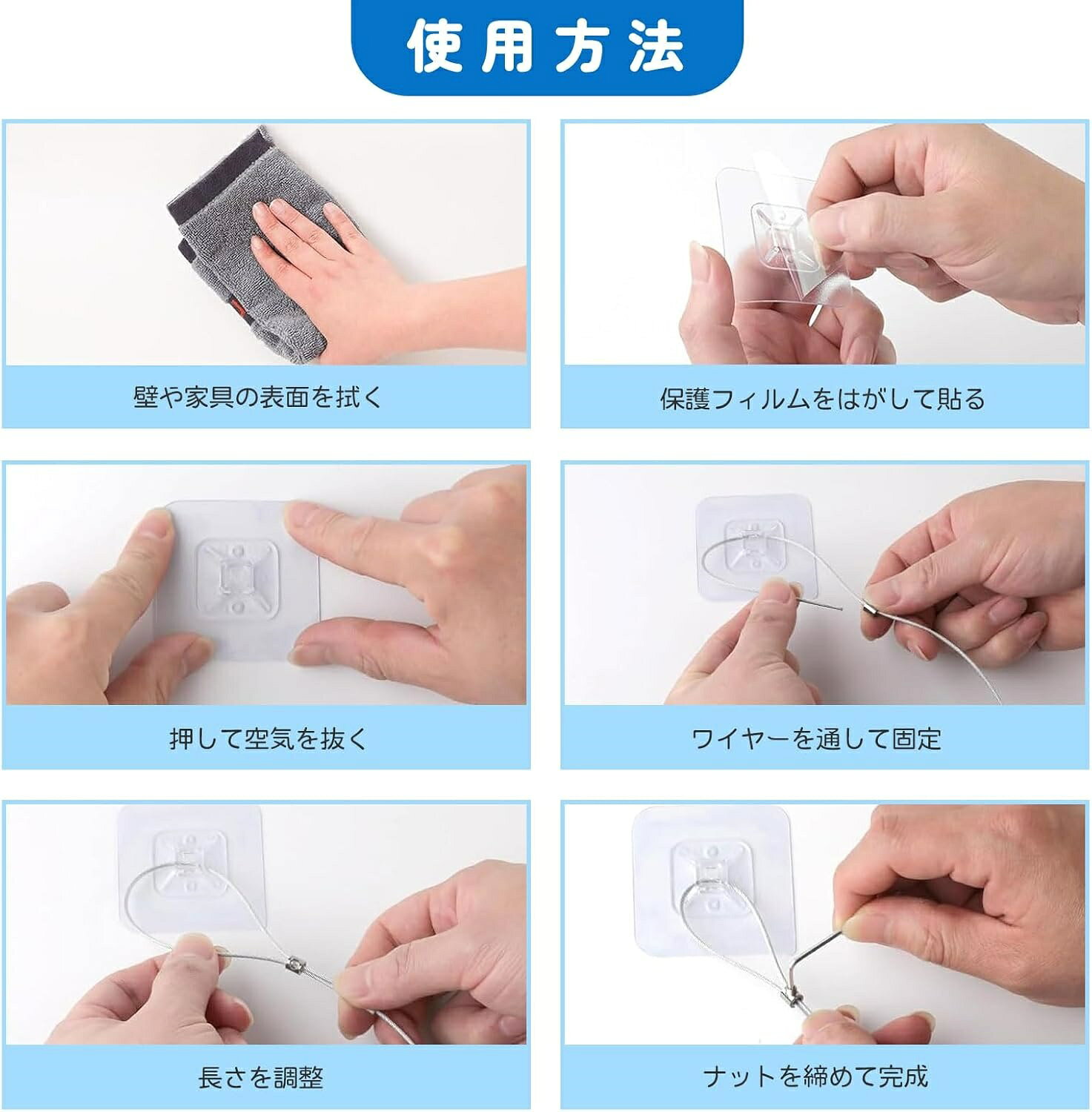 使用方法

壁や家具の表面を拭く

保護フィルムをはがして貼る

押して空気を抜く

ワイヤーを通して固定

長さを調整

ナットを締めて完成