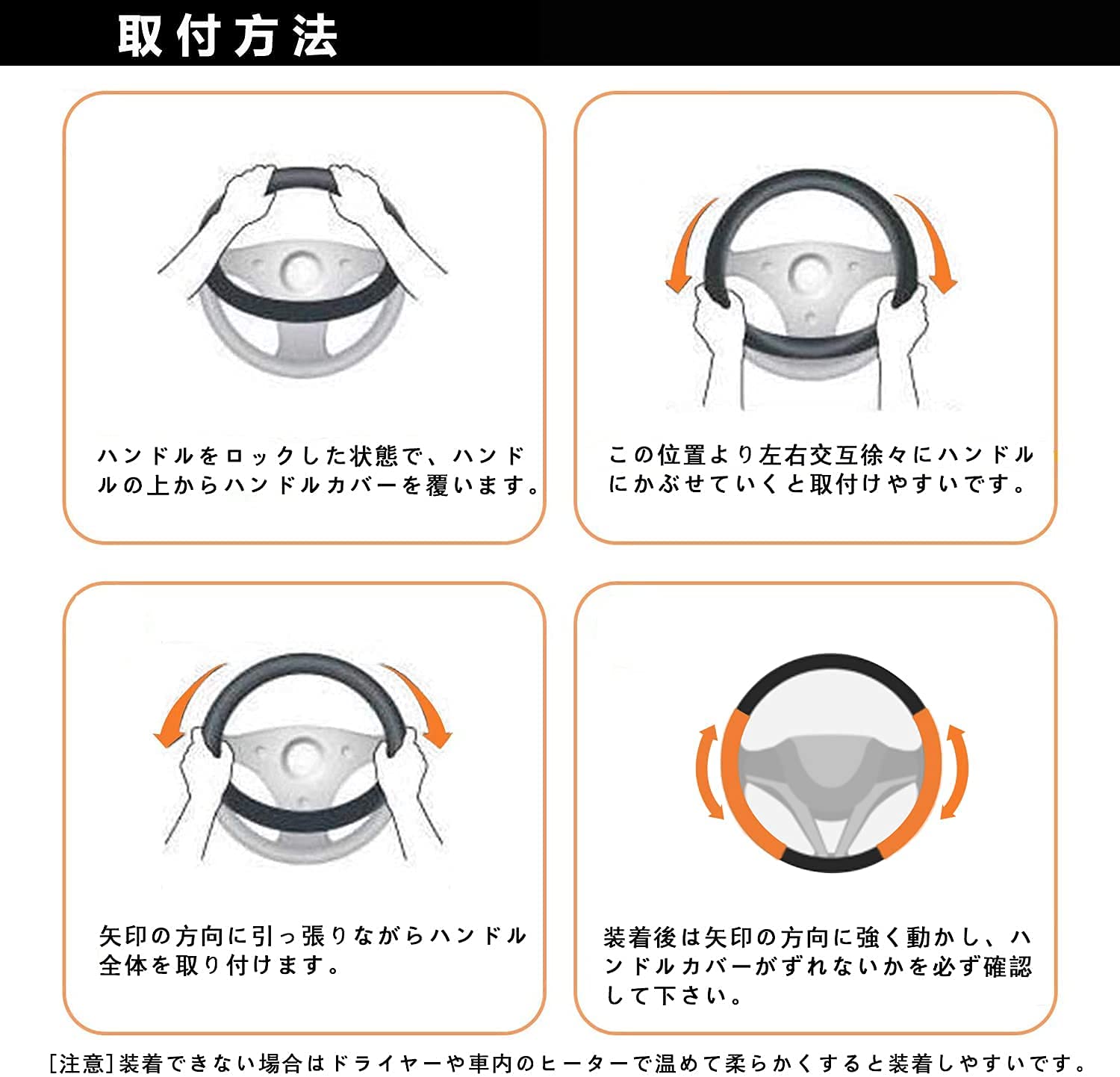 取付方法

ハンドルをロックした状態で、ハンドルの上からハンドルカバーを覆います。

この位置より左右交互徐々にハンドルにかぶせていくと取付けやすいです。

矢印の方向に引っ張りながらハンドル全体を取り付けます。

装着後は矢印の方向に強く動かし、ハンドルカバーがずれないかを必ず確認して下さい。

[注意]装着できない場合はドライヤーや車内のヒーターで温めて柔らかくすると装着しやすいです。