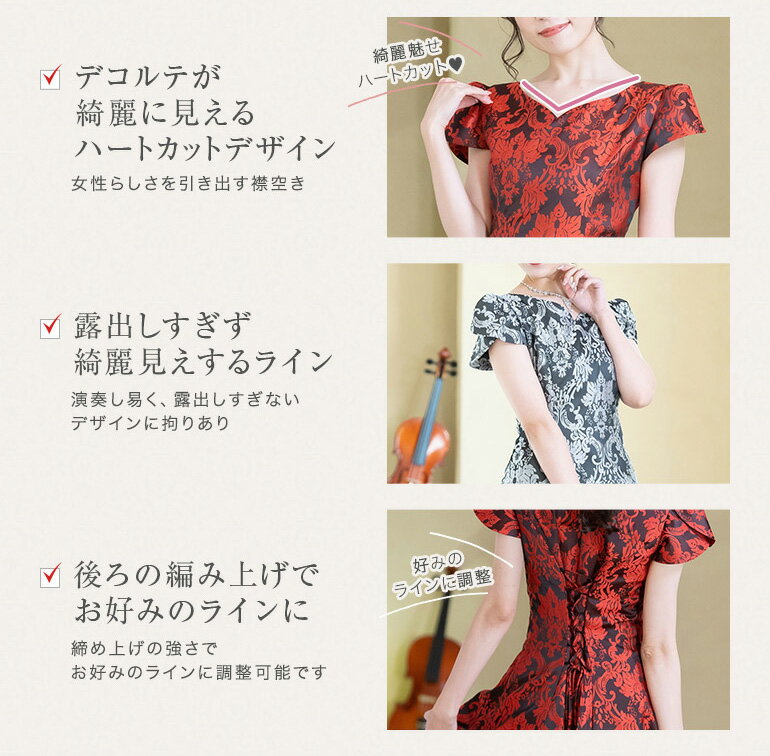 デコルテが
綺麗に見える
ハートカットデザイン

女性らしさを引き出す襟空き

綺麗魅せ
ハートカット♥

露出しすぎず
綺麗見えするライン

演奏し易く、露出しすぎない
デザインに拘りあり

後ろの編み上げで
お好みのラインに

締め上げの強さで
お好みのラインに調整可能です

好みの
ラインに調整