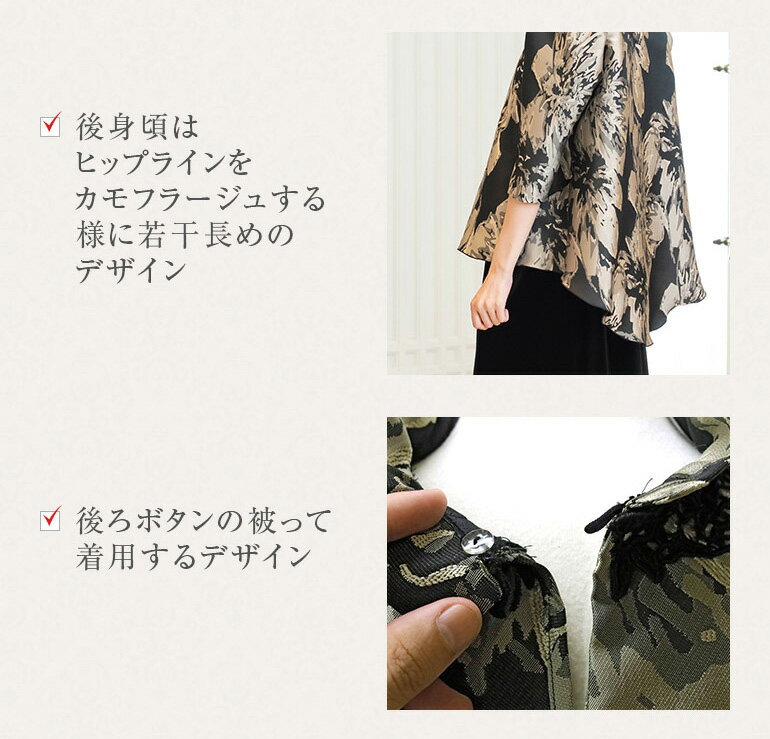 後身頃は
ヒップラインを
カモフラージュする
様に若干長めの
デザイン

後ろボタンの被って
着用するデザイン