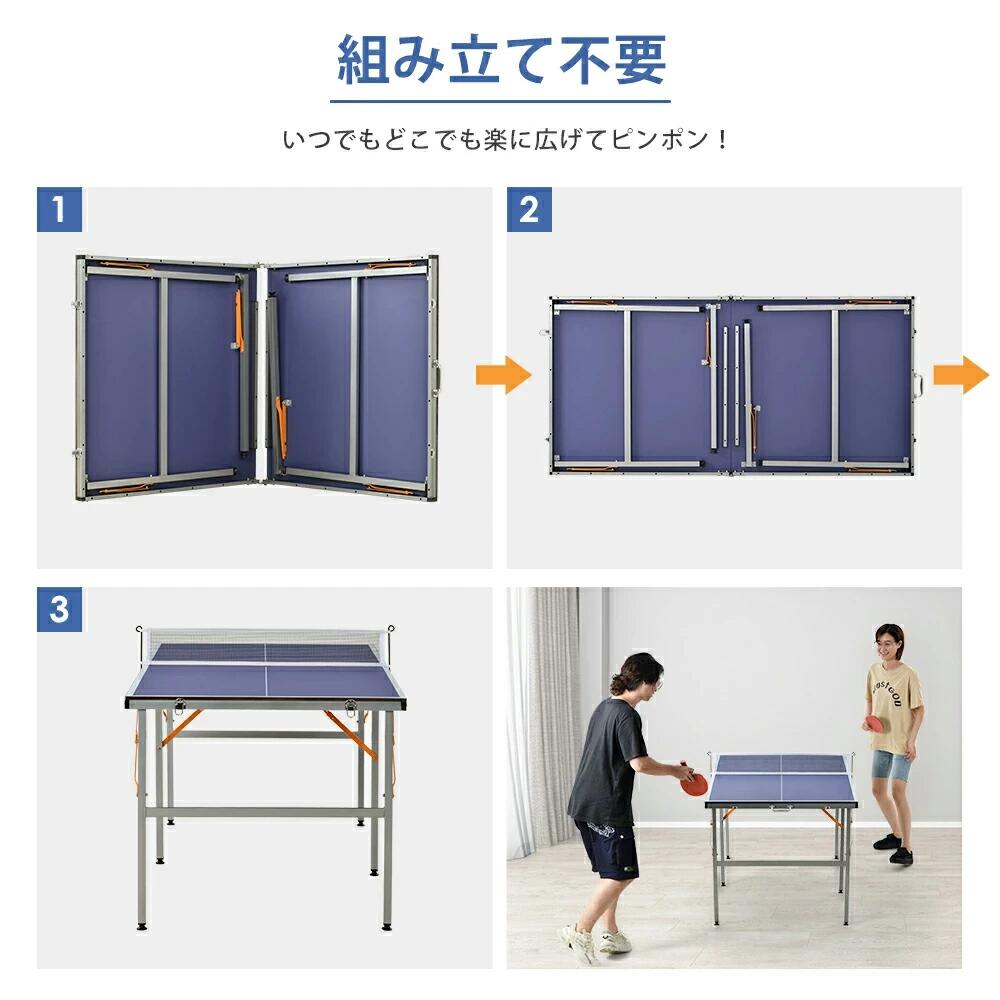 組み立て不要

いつでもどこでも楽に広げてピンポン！

1

2

3