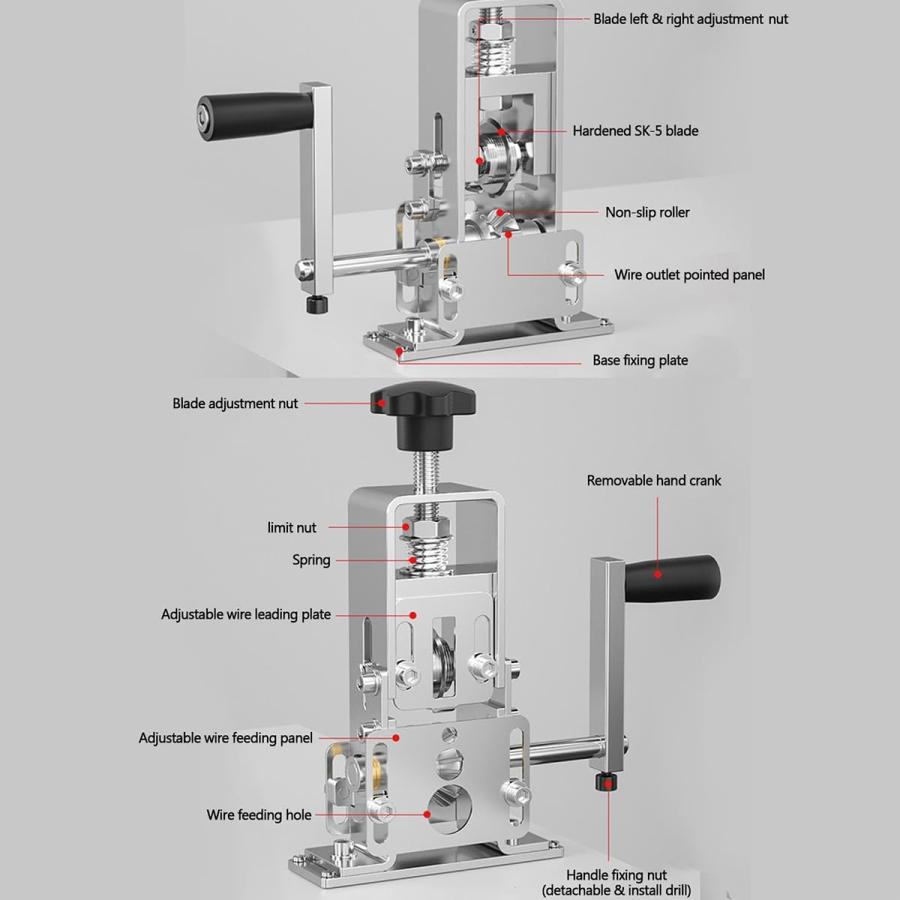 Blade left & right adjustment nut

Hardened SK-5 blade

Non-slip roller

Wire outlet pointed panel

Base fixing plate

Blade adjustment nut

Removable hand crank

limit nut

Spring

Adjustable wire leading plate

Adjustable wire feeding panel

Wire feeding hole

Handle fixing nut (detachable & install drill)