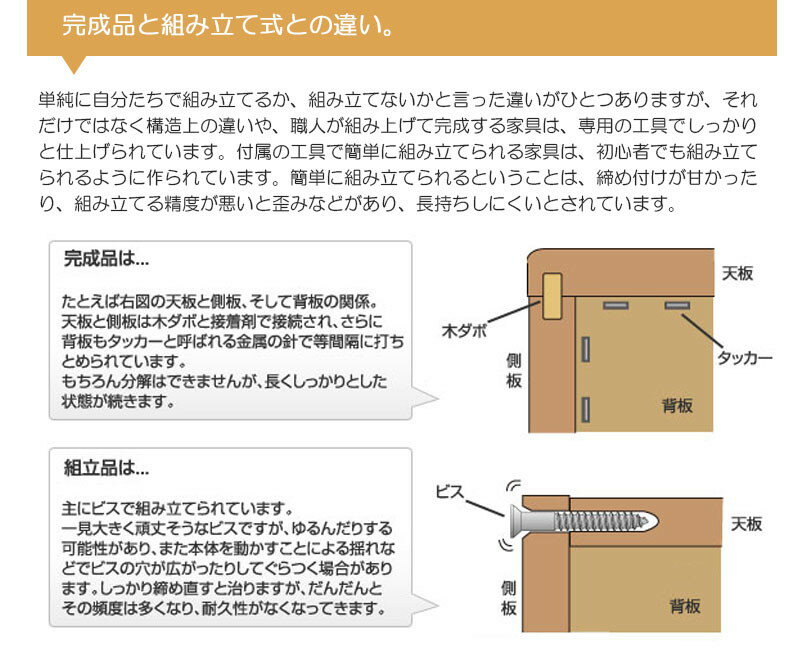 完成品と組み立て式との違い。

単純に自分たちで組み立てるか、組み立てないかと言った違いがひとつありますが、それだけではなく構造上の違いや、職人が組み上げて完成する家具は、専用の工具でしっかりと仕上げられています。付属の工具で簡単に組み立てられる家具は、初心者でも組み立てられるように作られています。簡単に組み立てられるということは、締め付けが甘かったり、組み立てる精度が悪いと歪みなどがあり、長持ちしにくいとされています。

完成品は...

たとえば右図の天板と側板、そして背板の関係。天板と側板は木ダボと接着剤で接続され、さらに背板もタッカーと呼ばれる金属の針で等間隔に打ちとめられています。
もちろん分解はできませんが、長くしっかりとした状態が続きます。

天板
木ダボ
タッカー
側板
背板

組立品は...

主にビスで組み立てられています。
一見大きく頑丈そうなビスですが、ゆるんだりする可能性があり、また本体を動かすことによる揺れなどでビスの穴が広がったりしてぐらつく場合があります。しっかり締め直すと治りますが、だんだんとその頻度は多くなり、耐久性がなくなってきます。

ビス
天板
側板
背板