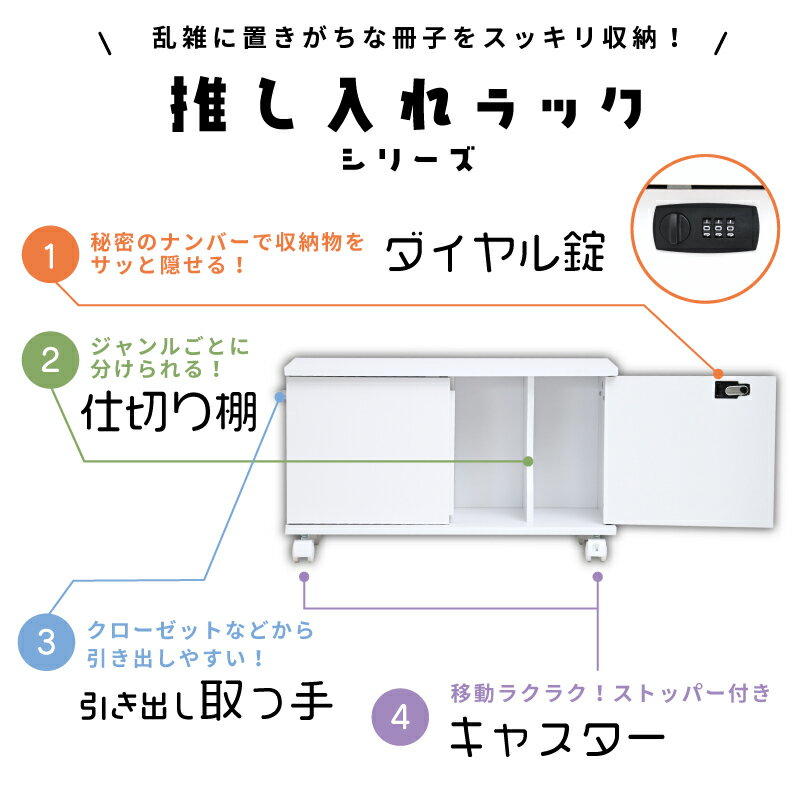 \ 乱雑に置きがちな冊子をスッキリ収納! /

推し入れラック
シリーズ

1
秘密のナンバーで収納物をサッと隠せる!
ダイヤル錠

2
ジャンルごとに分けられる!
仕切り棚

3
クローゼットなどから引き出しやすい!
引き出し取っ手

4
移動ラクラク!ストッパー付き
キャスター