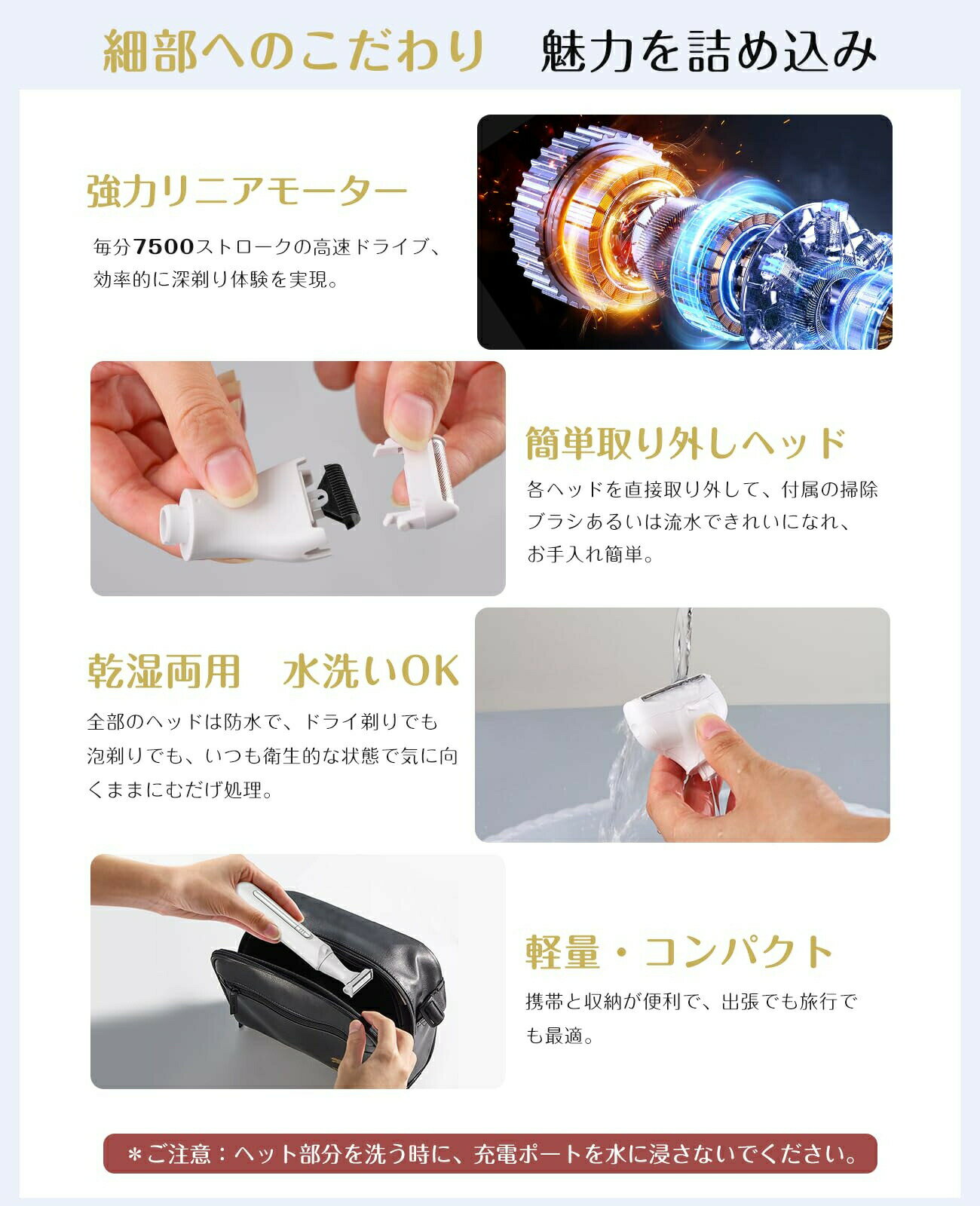 細部へのこだわり　魅力を詰め込み

強力リニアモーター

毎分7500ストロークの高速ドライブ、効率的に深剃り体験を実現。

簡単取り外しヘッド

各ヘッドを直接取り外して、付属の掃除ブラシあるいは流水できれいになれ、お手入れ簡単。

乾湿両用　水洗いOK

全部のヘッドは防水で、ドライ剃りでも泡剃りでも、いつも衛生的な状態で気に向くままにむだげ処理。

軽量・コンパクト

携帯と収納が便利で、出張でも旅行でも最適。

＊ご注意：ヘット部分を洗う時に、充電ポートを水に浸さないでください。