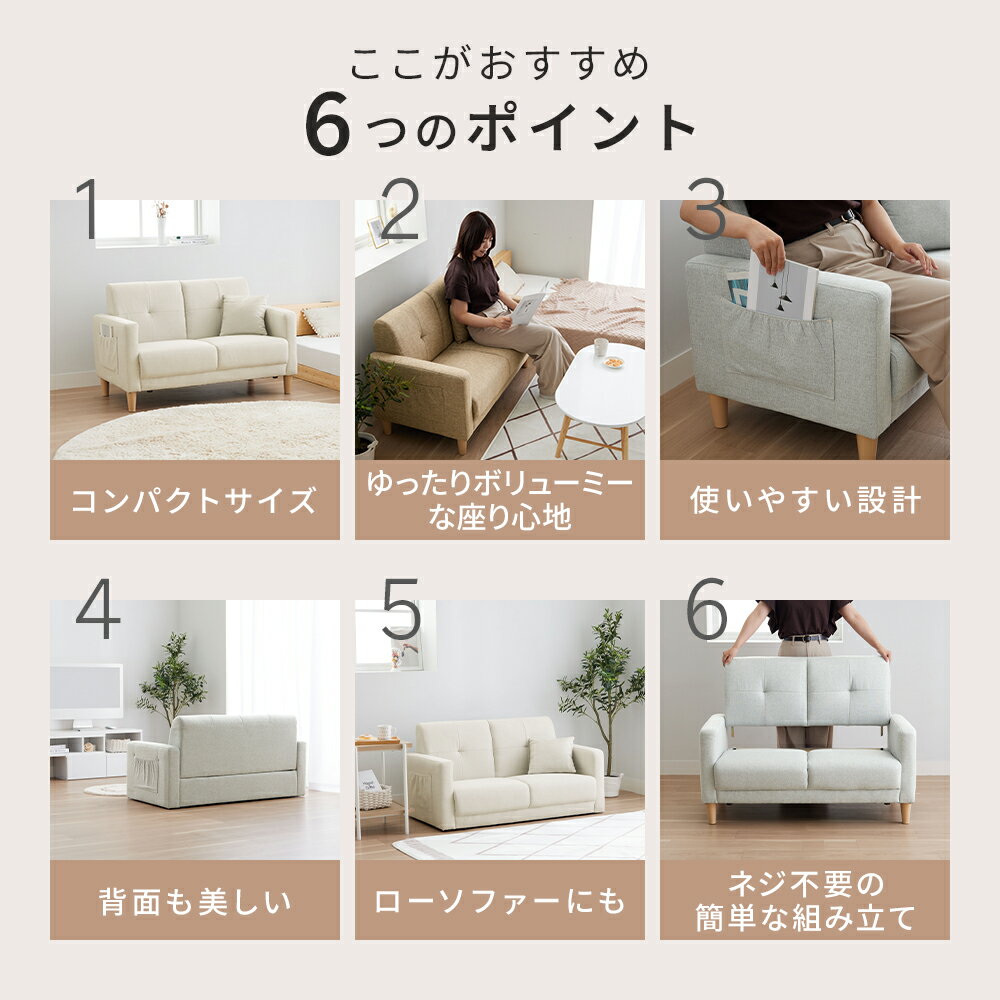 ここがおすすめ
6つのポイント

1
コンパクトサイズ

2
ゆったりボリューミーな座り心地

3
使いやすい設計

4
背面も美しい

5
ローソファーにも

6
ネジ不要の簡単な組み立て