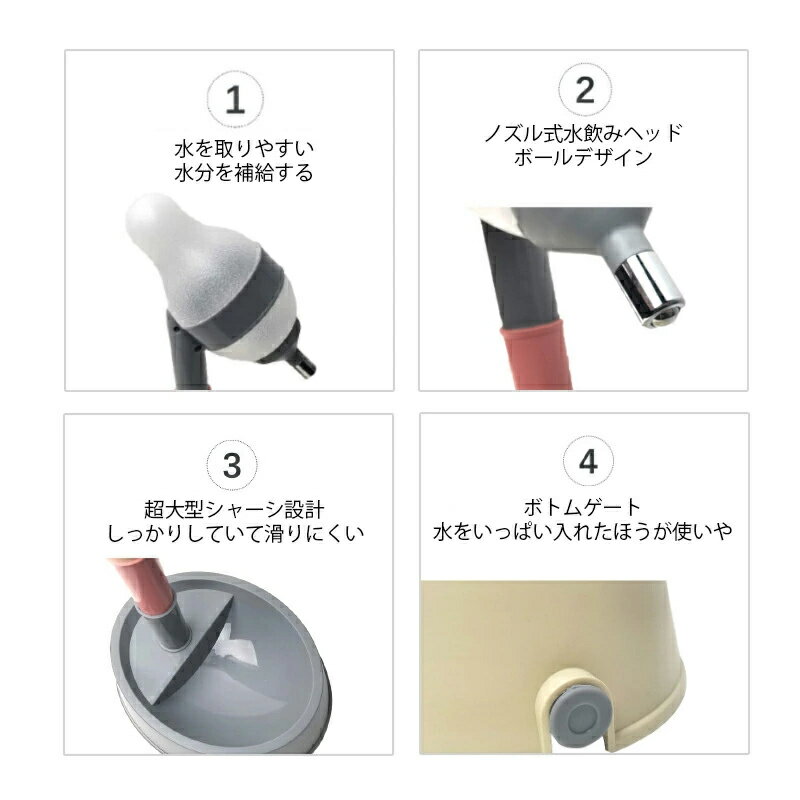 1

水を取りやすい
水分を補給する

2

ノズル式水飲みヘッド
ボールデザイン

3

超大型シャーシ設計
しっかりしていて滑りにくい

4

ボトムゲート
水をいっぱい入れたほうが使いや