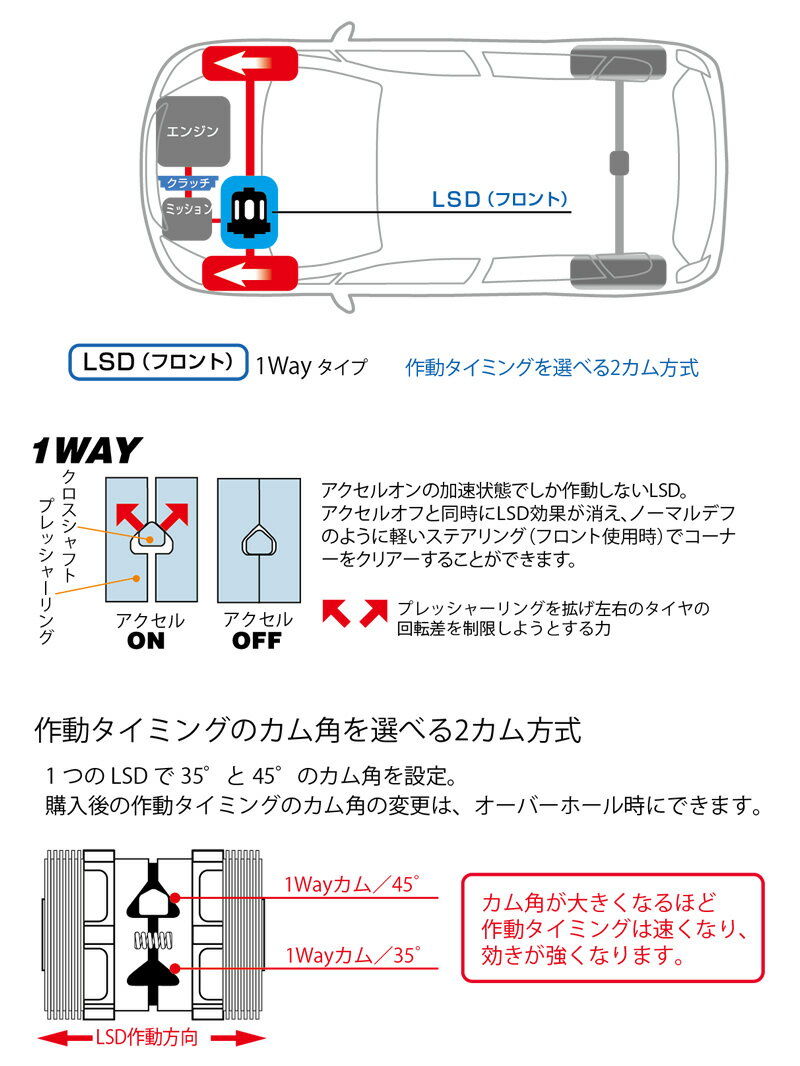 エンジン
クラッチ
ミッション
LSD（フロント）

LSD（フロント） 1Way タイプ 作動タイミングを選べる2カム方式

1WAY
クロスシャフト
プレッシャーリング
アクセル ON
アクセル OFF

アクセルオンの加速状態でしか作動しないLSD。アクセルオフと同時にLSD効果が消え、ノーマルデフのように軽いステアリング（フロント使用時）でコーナーをクリアーすることができます。

プレッシャーリングを拡げ左右のタイヤの回転差を制限しようとする力

作動タイミングのカム角を選べる2カム方式

1つのLSDで35°と45°のカム角を設定。
購入後の作動タイミングのカム角の変更は、オーバーホール時にできます。

1Wayカム／45°
1Wayカム／35°
LSD作動方向

カム角が大きくなるほど作動タイミングは速くなり、効きが強くなります。