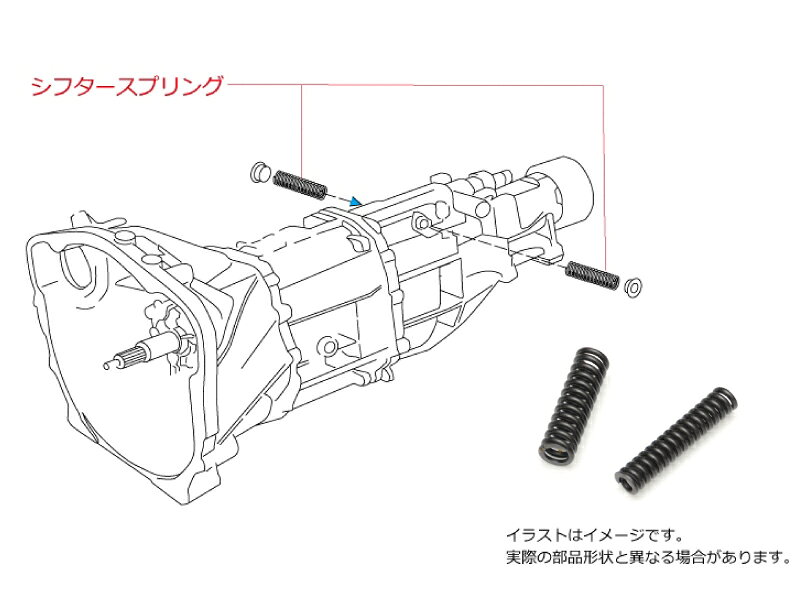 シフタースプリング

イラストはイメージです。
実際の部品形状と異なる場合があります。