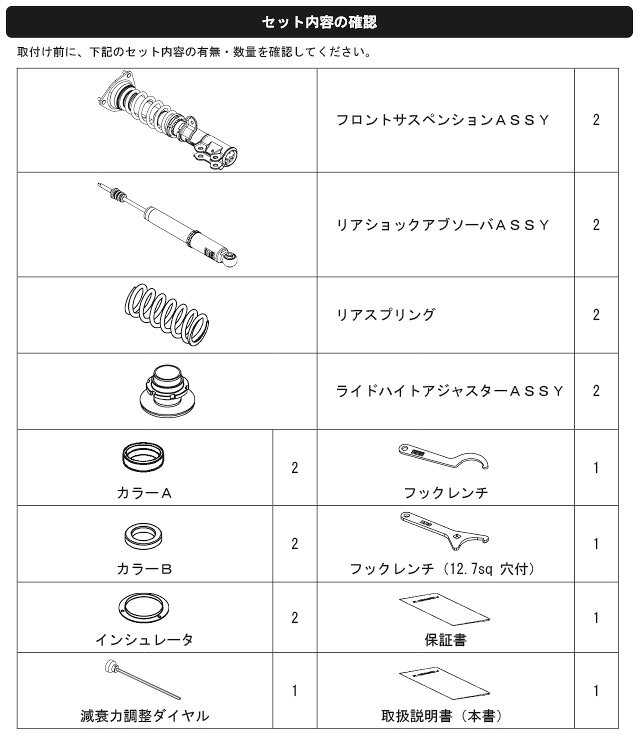 セット内容の確認

取付け前に、下記のセット内容の有無・数量を確認してください。

| | | | |
|---|---|---|---|
| | | フロントサスペンションＡＳＳＹ | 2 |
| | | リアショックアブソーバＡＳＳＹ | 2 |
| | | リアスプリング | 2 |
| | | ライドハイトアジャスターＡＳＳＹ | 2 |
| カラーＡ | 2 | フックレンチ | 1 |
| カラーＢ | 2 | フックレンチ（12.7sq 穴付） | 1 |
| インシュレータ | 2 | 保証書 | 1 |
| 減衰力調整ダイヤル | 1 | 取扱説明書（本書） | 1 |