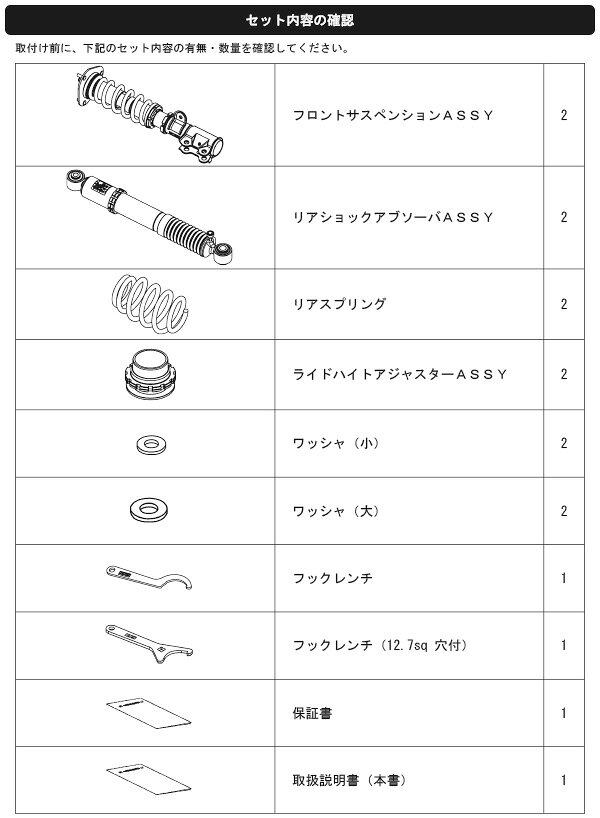 セット内容の確認

取付け前に、下記のセット内容の有無・数量を確認してください。

| | | |
|---|---|---|
| | フロントサスペンションＡＳＳＹ | 2 |
| | リアショックアブソーバＡＳＳＹ | 2 |
| | リアスプリング | 2 |
| | ライドハイトアジャスターＡＳＳＹ | 2 |
| | ワッシャ（小） | 2 |
| | ワッシャ（大） | 2 |
| | フックレンチ | 1 |
| | フックレンチ（12.7sq 穴付） | 1 |
| | 保証書 | 1 |
| | 取扱説明書（本書） | 1 |