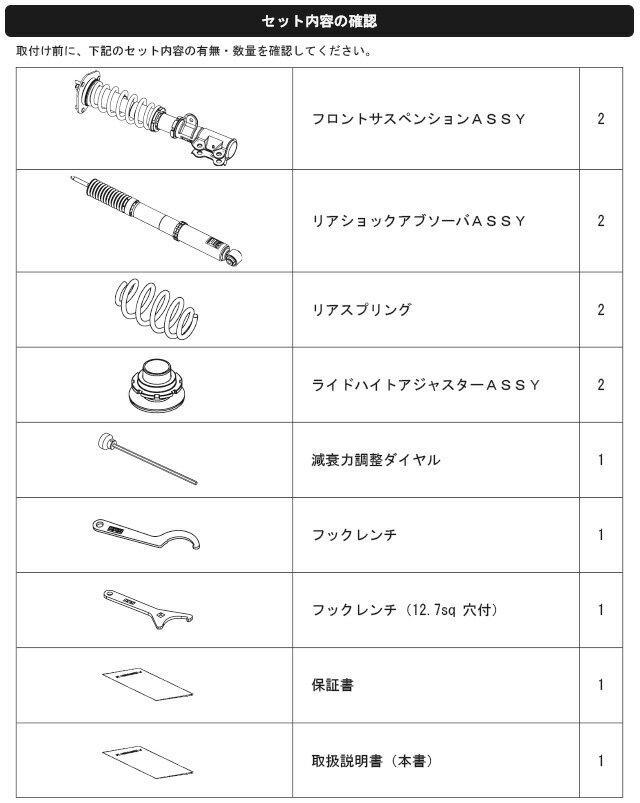 セット内容の確認

取付け前に、下記のセット内容の有無・数量を確認してください。

| | | |
|---|---|---|
| | フロントサスペンションＡＳＳＹ | 2 |
| | リアショックアブソーバＡＳＳＹ | 2 |
| | リアスプリング | 2 |
| | ライドハイトアジャスターＡＳＳＹ | 2 |
| | 減衰力調整ダイヤル | 1 |
| | フックレンチ | 1 |
| | フックレンチ（12.7sq 穴付） | 1 |
| | 保証書 | 1 |
| | 取扱説明書（本書） | 1 |