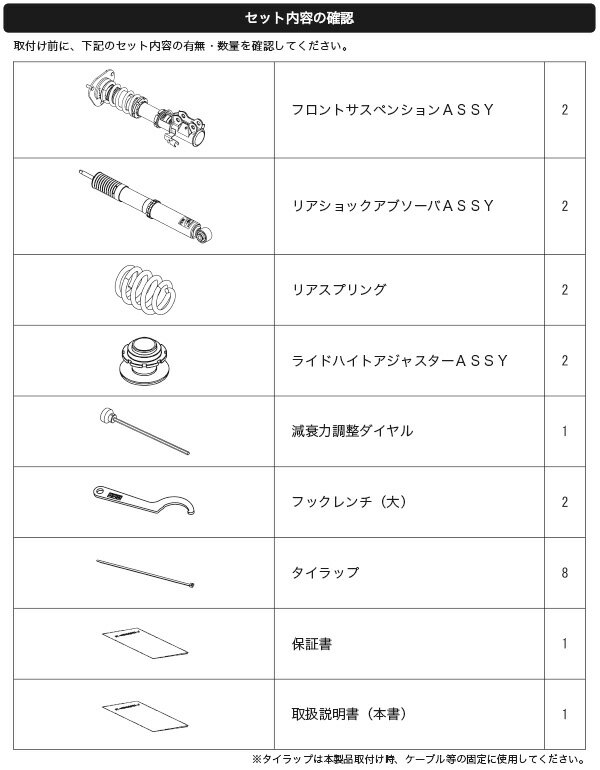 セット内容の確認

取付け前に、下記のセット内容の有無・数量を確認してください。

| | | |
|---|---|---|
| | フロントサスペンションＡＳＳＹ | 2 |
| | リアショックアブソーバＡＳＳＹ | 2 |
| | リアスプリング | 2 |
| | ライドハイトアジャスターＡＳＳＹ | 2 |
| | 減衰力調整ダイヤル | 1 |
| | フックレンチ（大） | 2 |
| | タイラップ | 8 |
| | 保証書 | 1 |
| | 取扱説明書（本書） | 1 |

※タイラップは本製品取付け時、ケーブル等の固定に使用してください。