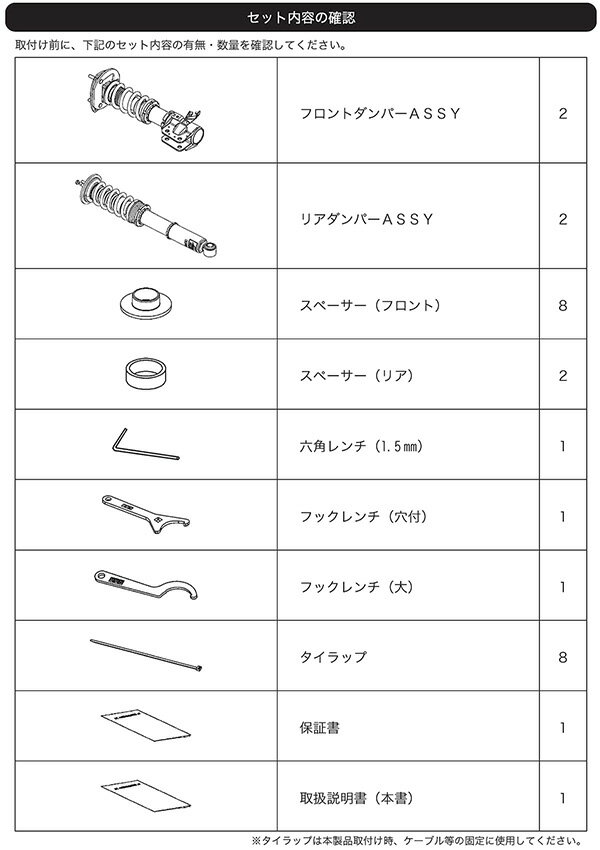 セット内容の確認

取付け前に、下記のセット内容の有無・数量を確認してください。

| | | |
|---|---|---|
| | フロントダンパーＡＳＳＹ | 2 |
| | リアダンパーＡＳＳＹ | 2 |
| | スペーサー（フロント） | 8 |
| | スペーサー（リア） | 2 |
| | 六角レンチ（1.5㎜） | 1 |
| | フックレンチ（穴付） | 1 |
| | フックレンチ（大） | 1 |
| | タイラップ | 8 |
| | 保証書 | 1 |
| | 取扱説明書（本書） | 1 |

※タイラップは本製品取付け時、ケーブル等の固定に使用してください。