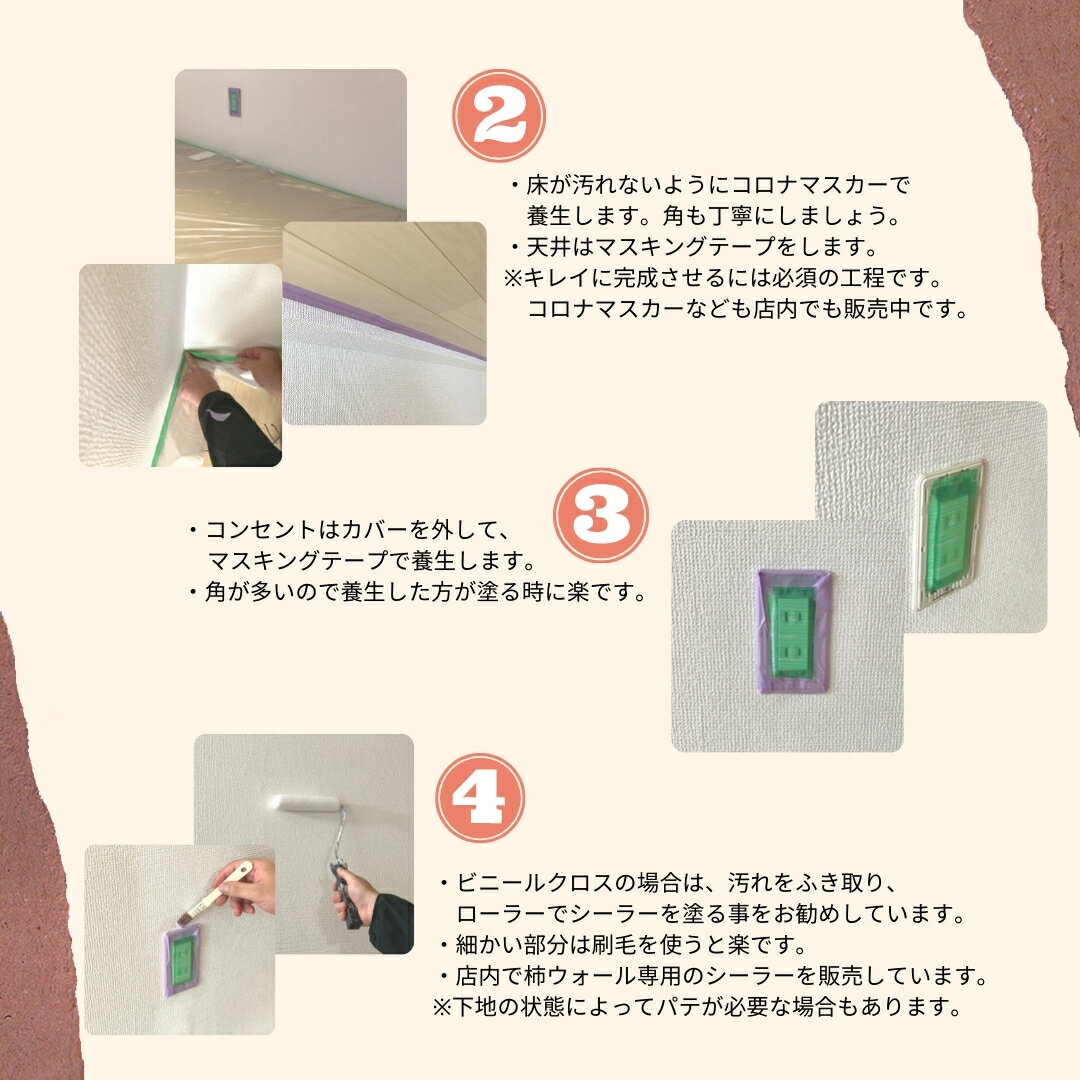 2

・床が汚れないようにコロナマスカーで養生します。角も丁寧にしましょう。
・天井はマスキングテープをします。
※キレイに完成させるには必須の工程です。コロナマスカーなども店内でも販売中です。

3

・コンセントはカバーを外して、マスキングテープで養生します。
・角が多いので養生した方が塗る時に楽です。

4

・ビニールクロスの場合は、汚れをふき取り、ローラーでシーラーを塗る事をお勧めしています。
・細かい部分は刷毛を使うと楽です。
・店内で柿ウォール専用のシーラーを販売しています。
※下地の状態によってパテが必要な場合もあります。