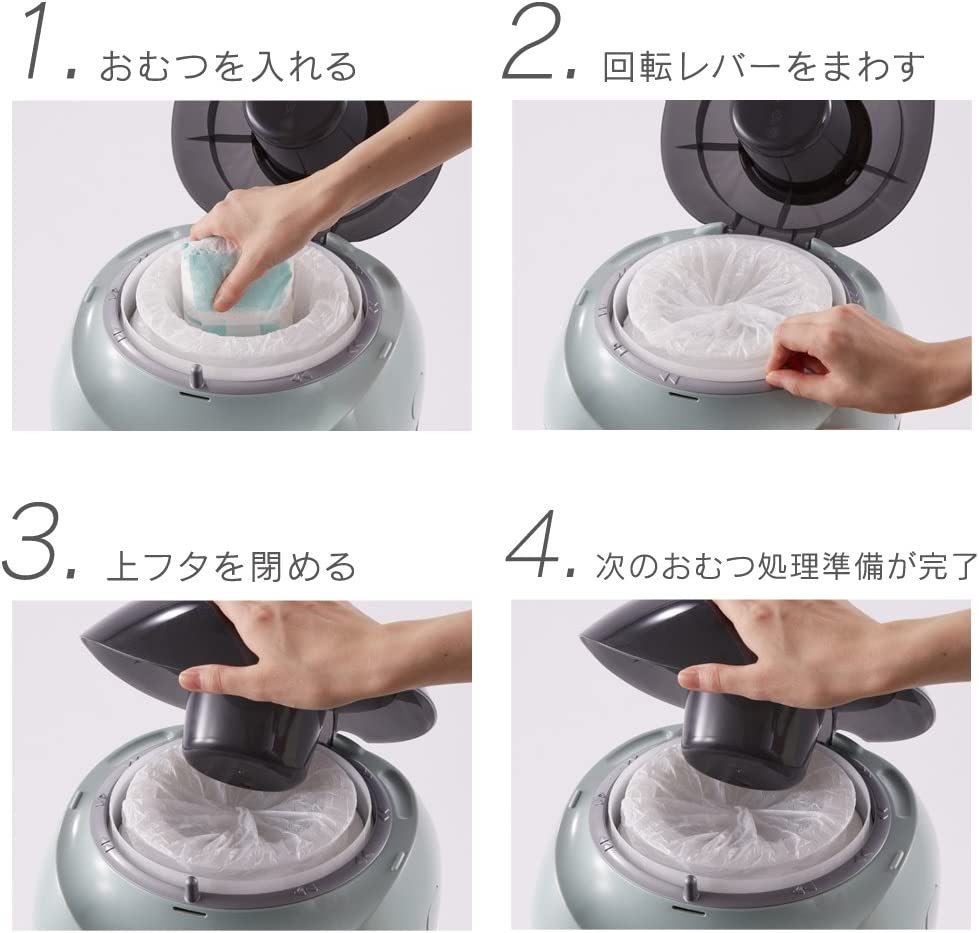 1.おむつを入れる

2.回転レバーをまわす

3.上フタを閉める

4.次のおむつ処理準備が完了