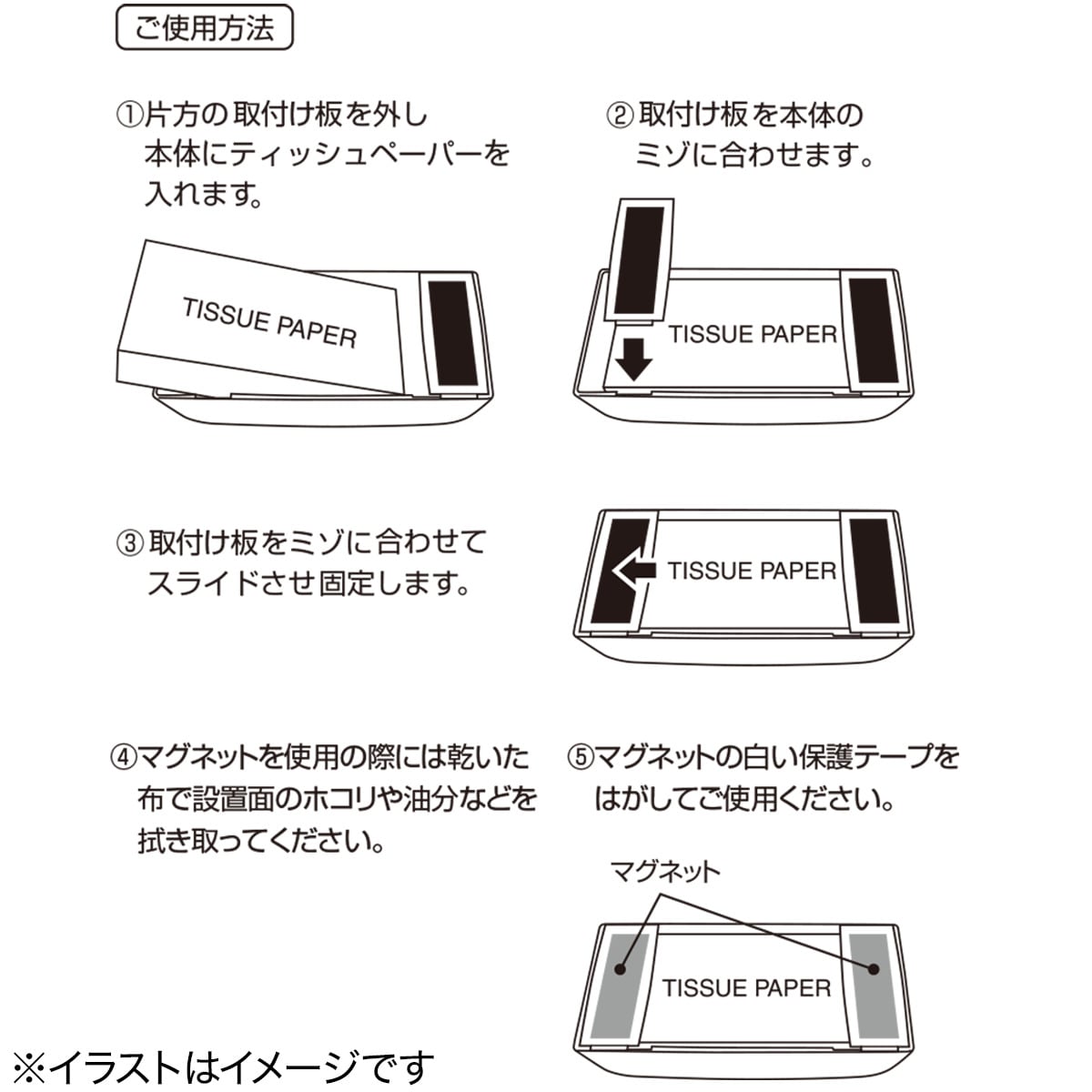 ご使用方法

①片方の取付け板を外し本体にティッシュペーパーを入れます。

TISSUE PAPER

②取付け板を本体のミゾに合わせます。

TISSUE PAPER

③取付け板をミゾに合わせてスライドさせ固定します。

TISSUE PAPER

④マグネットを使用の際には乾いた布で設置面のホコリや油分などを拭き取ってください。

⑤マグネットの白い保護テープをはがしてご使用ください。

マグネット

TISSUE PAPER

※イラストはイメージです